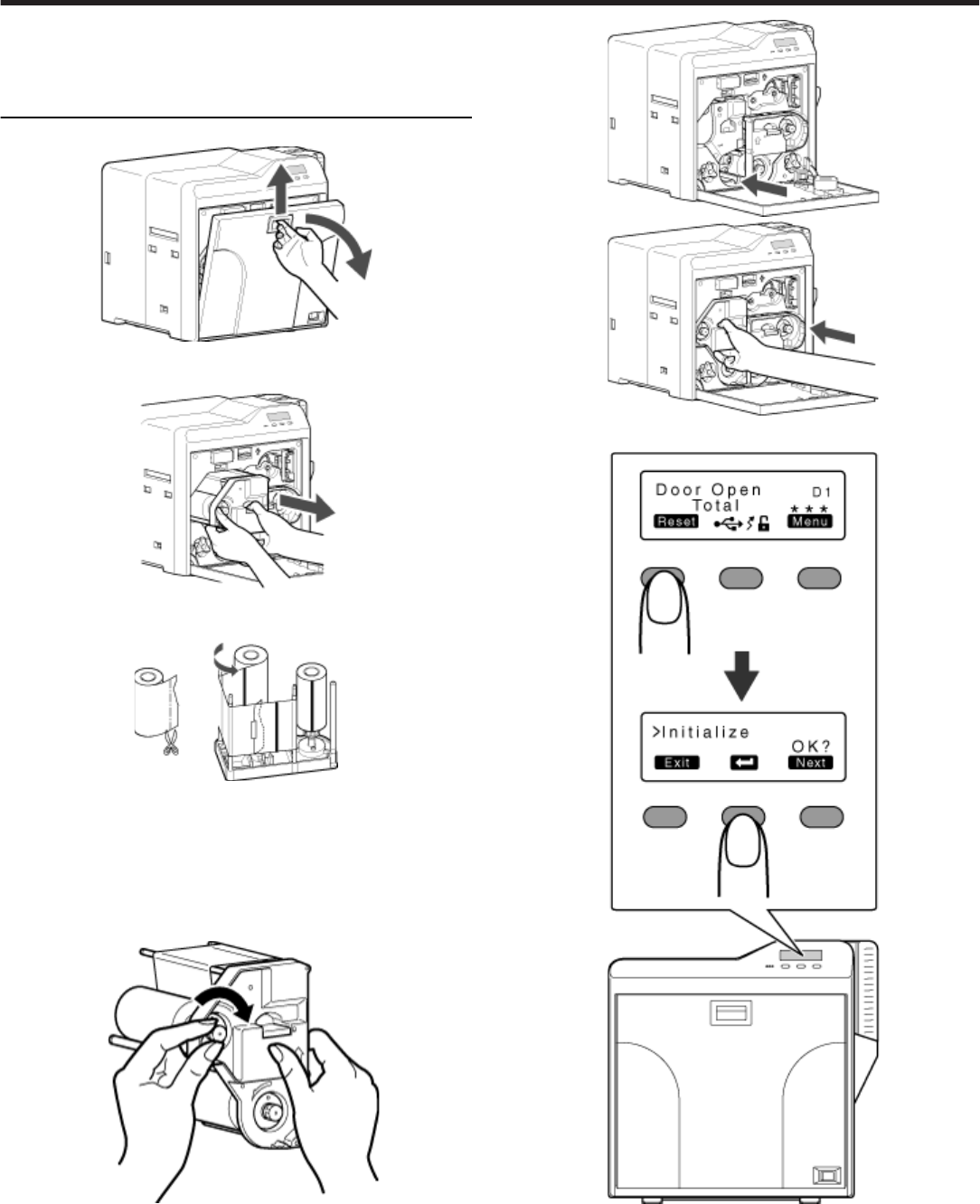 Door Open D1
Total ★★★
Reset Menu

>Initialize
OK?
Exit Next