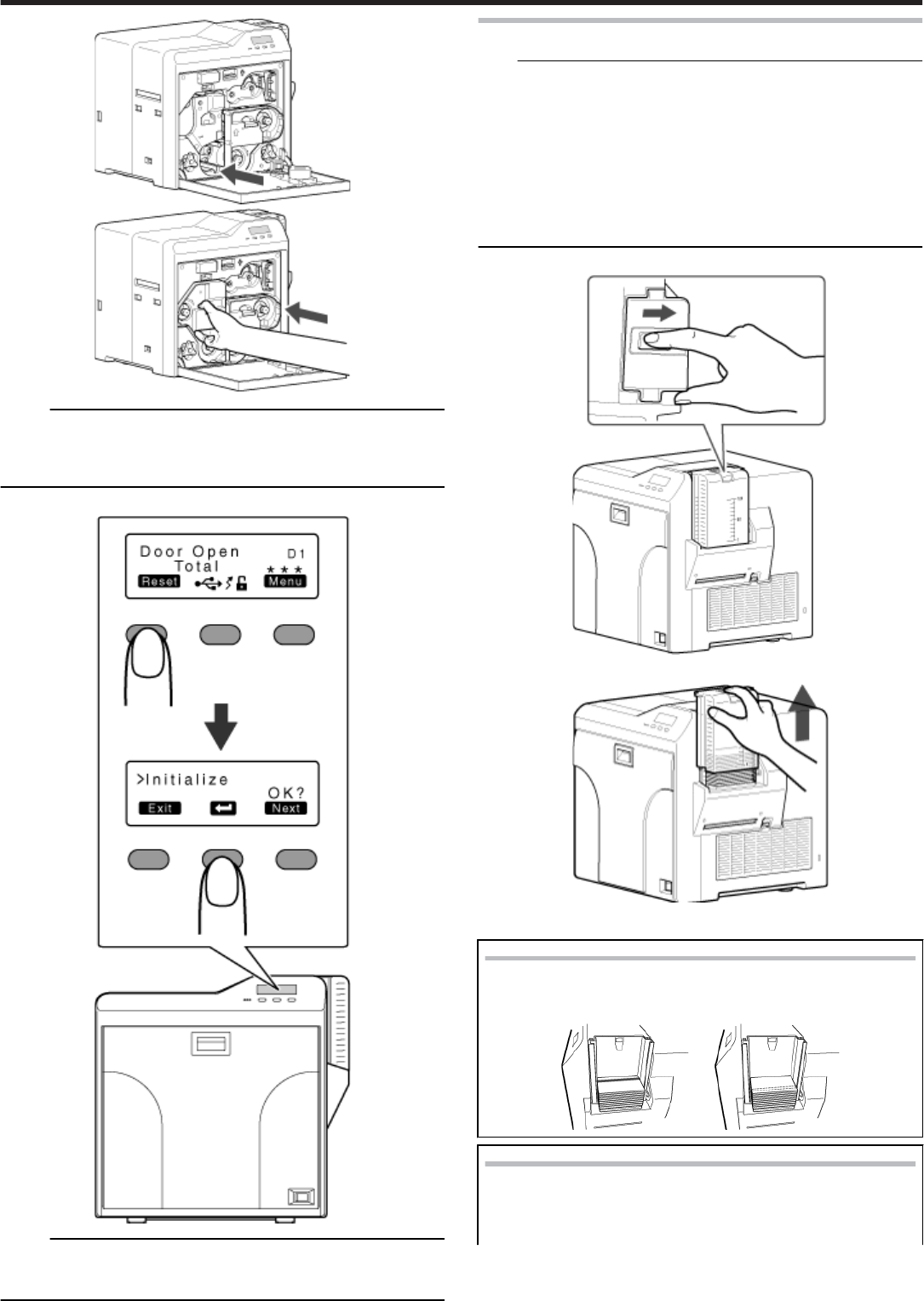 Door Open D1
Total ★★★
Reset Menu

>Initialize
OK?
Exit Next