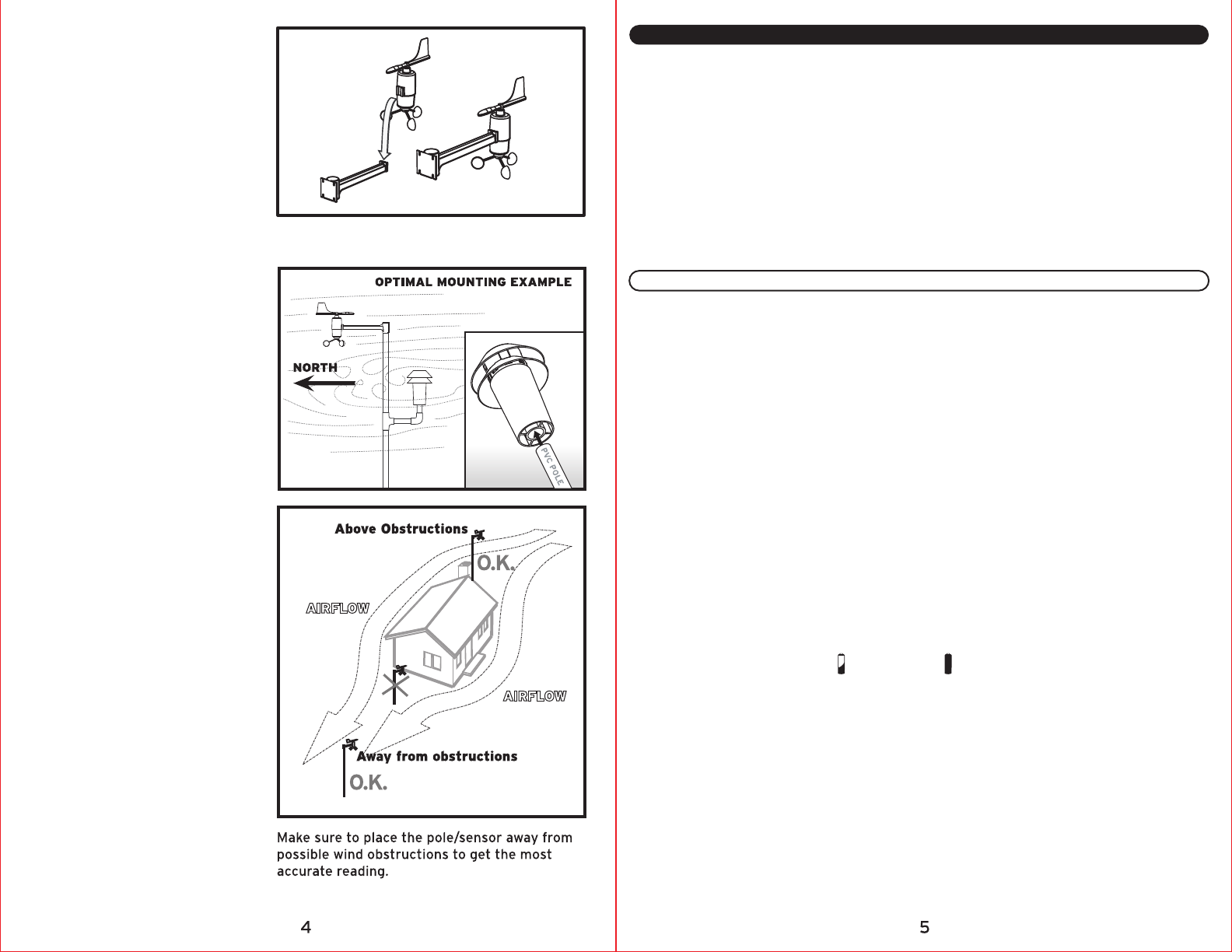 OPTIMAL MOUNTING EXAMPLE

NORTH

PVC POLE

Above Obstructions

O.K.

AIRFLOW

AIRFLOW

Away from obstructions

O.K.

Make sure to place the pole/sensor away from possible wind obstructions to get the most accurate reading.

4

5