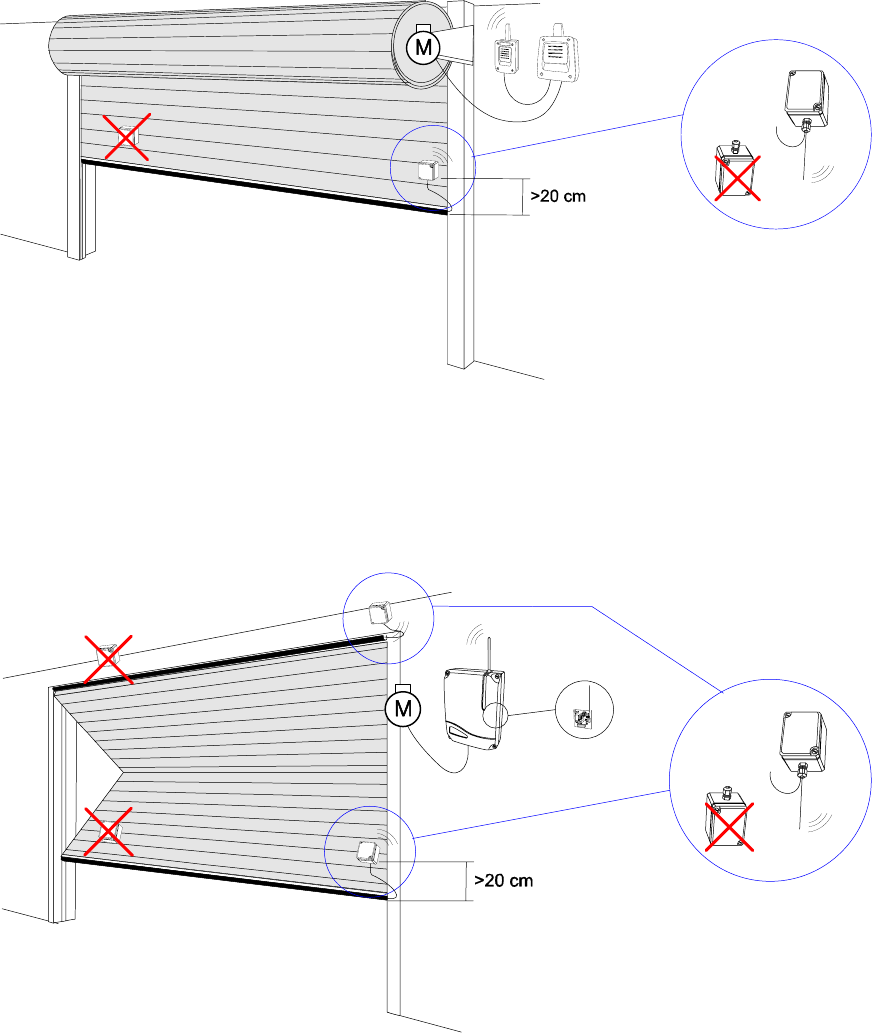 M

>20 cm

M

>20 cm