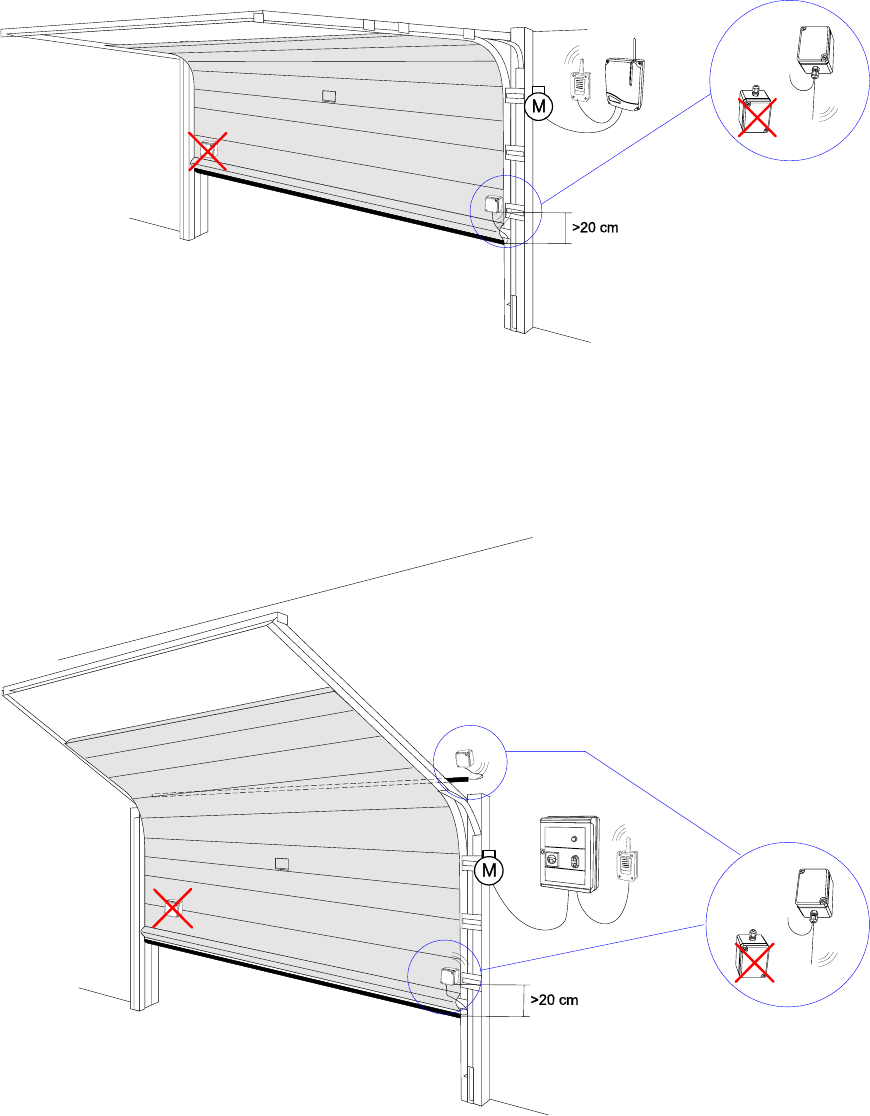 M

>20 cm

M

>20 cm