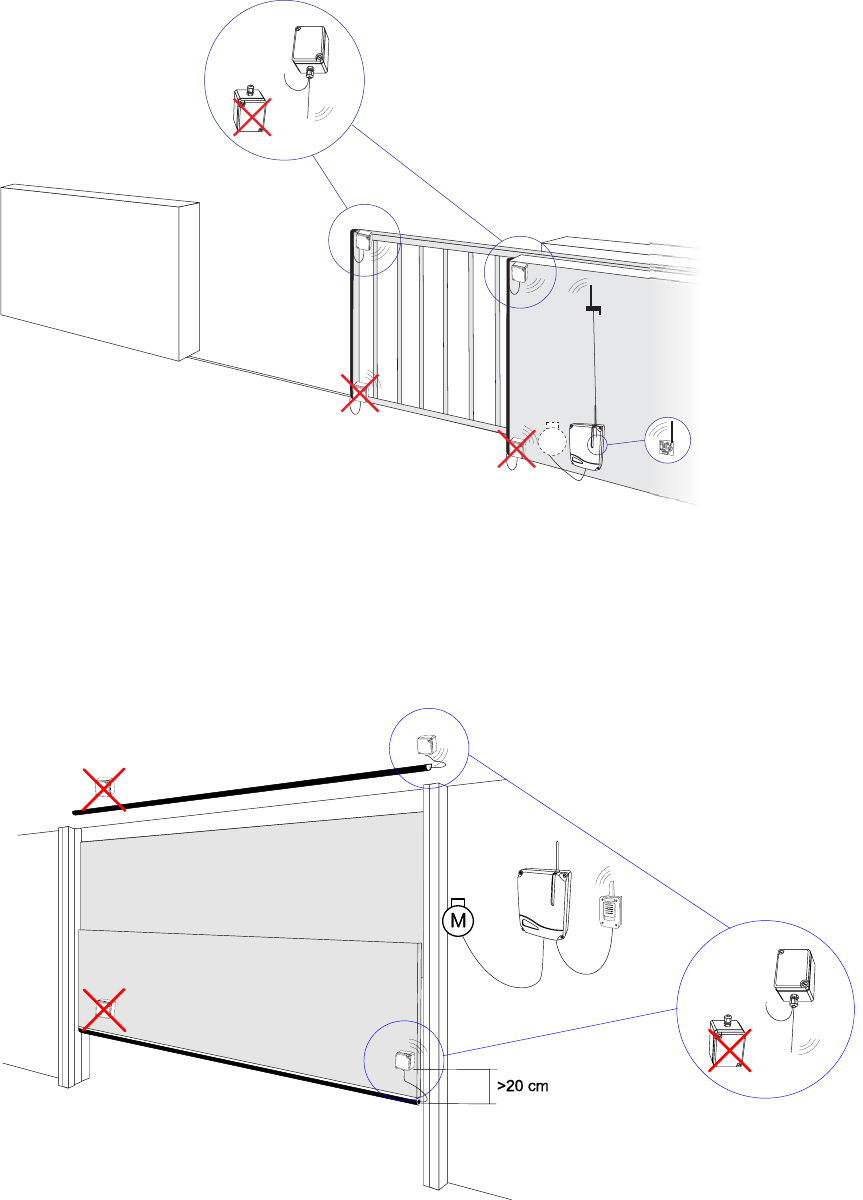 M

>20 cm