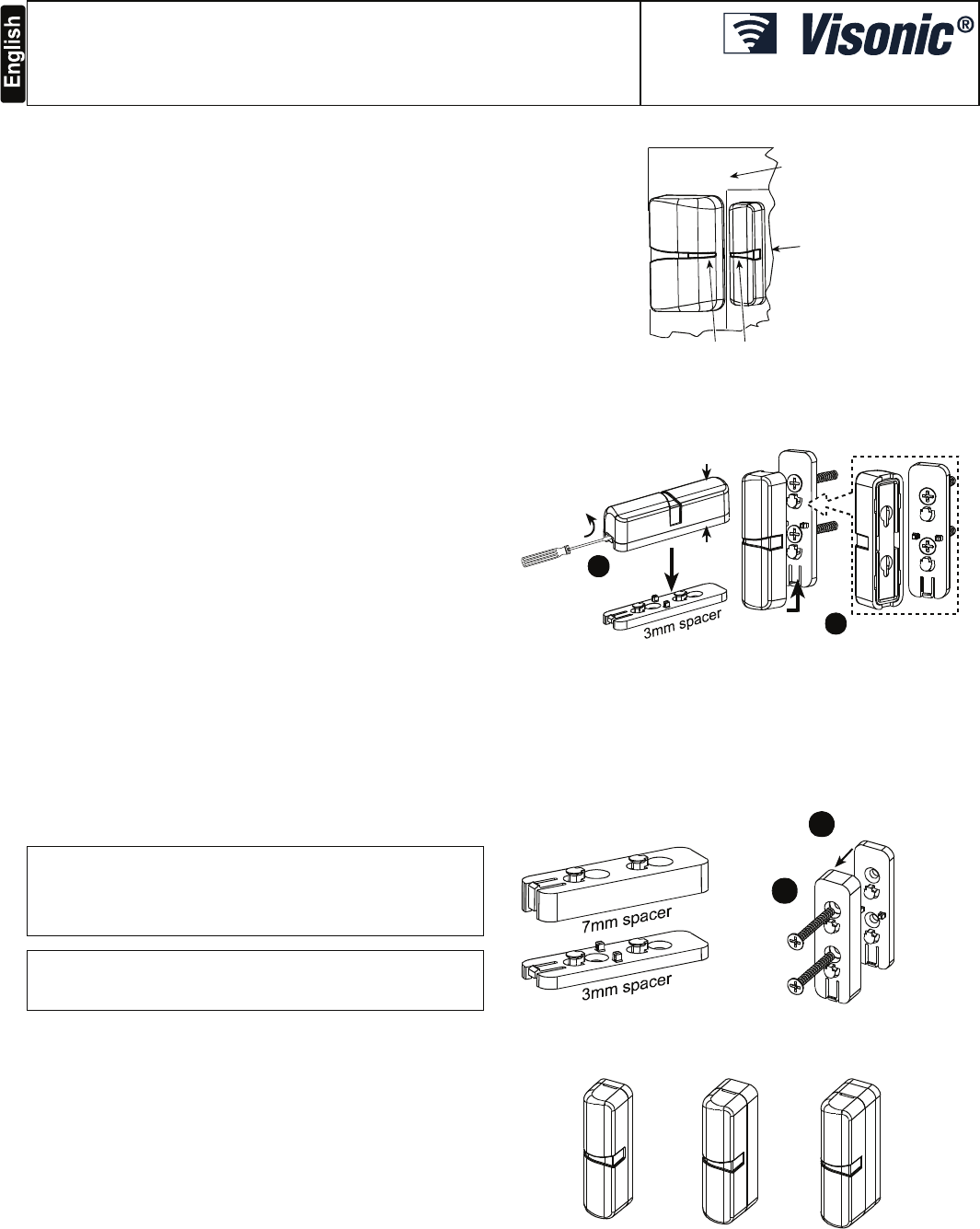 English

Visonic®

3mm spacer

7mm spacer

3mm spacer