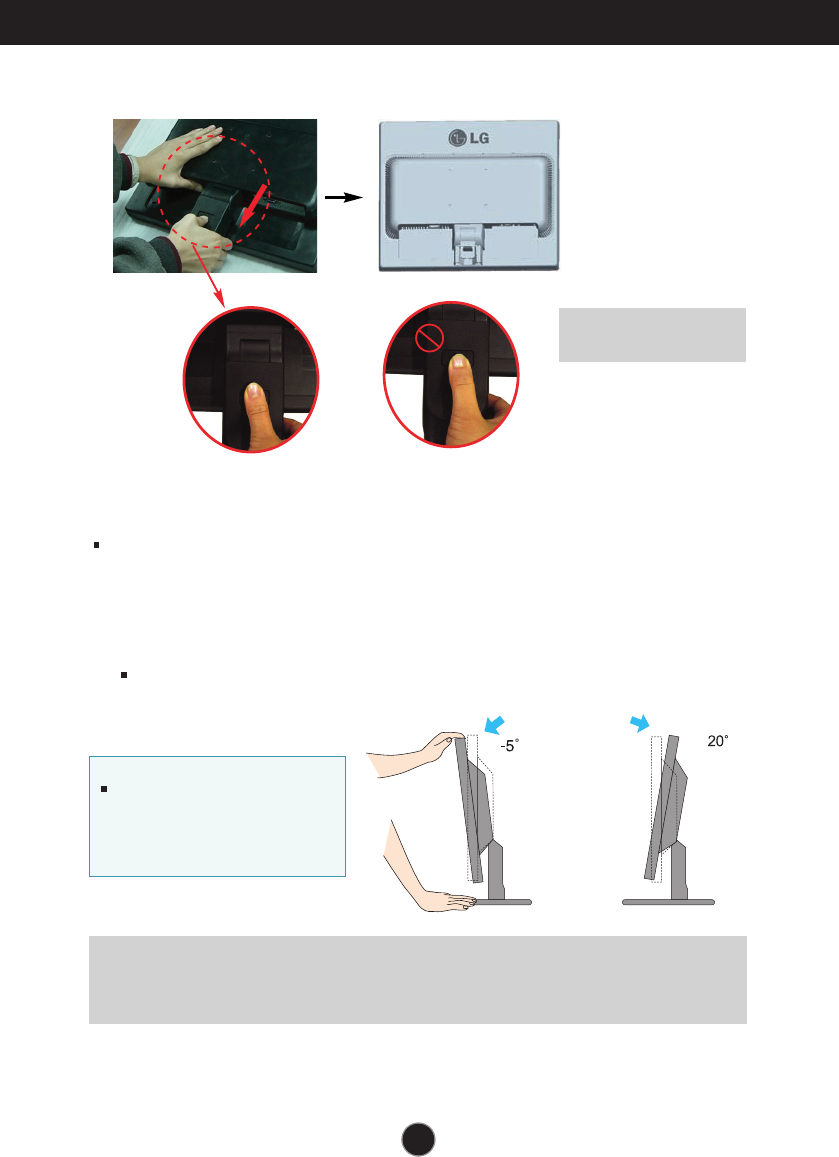 LG

-5˚

20˚