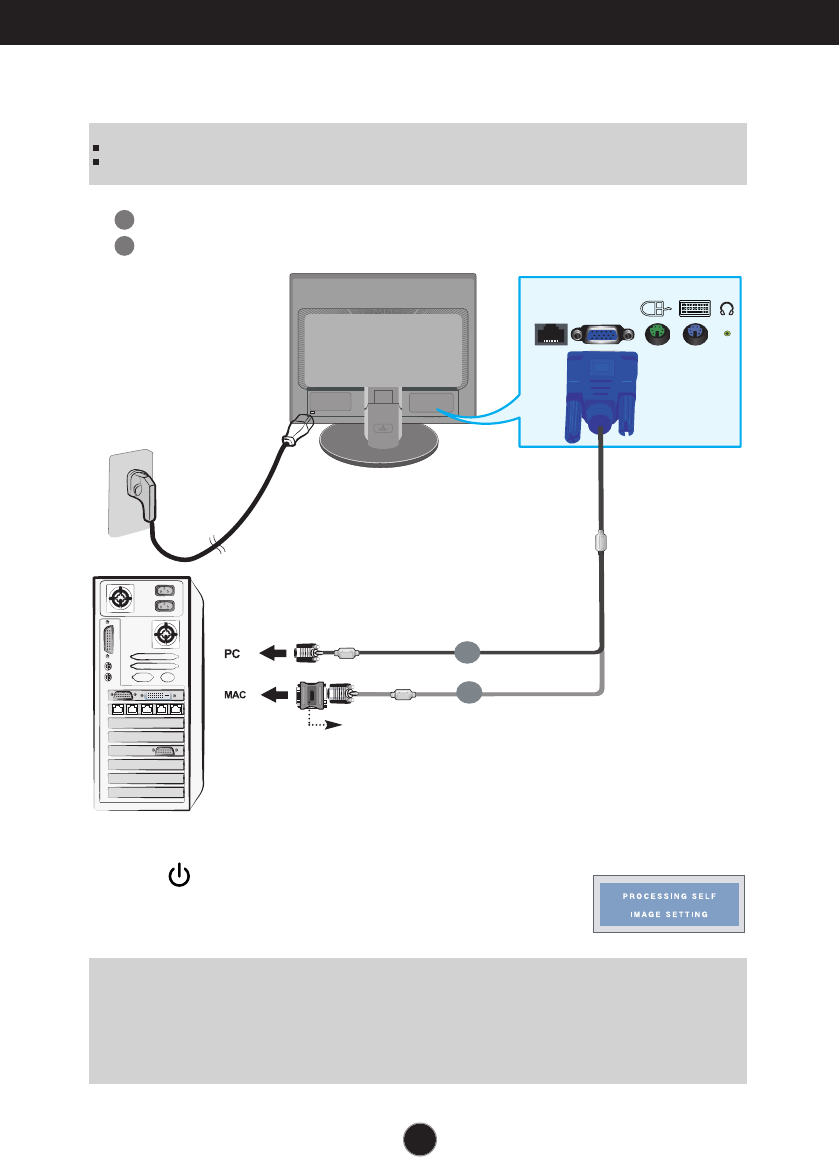 PC

MAC

PROCESSING SELF
IMAGE SETTING