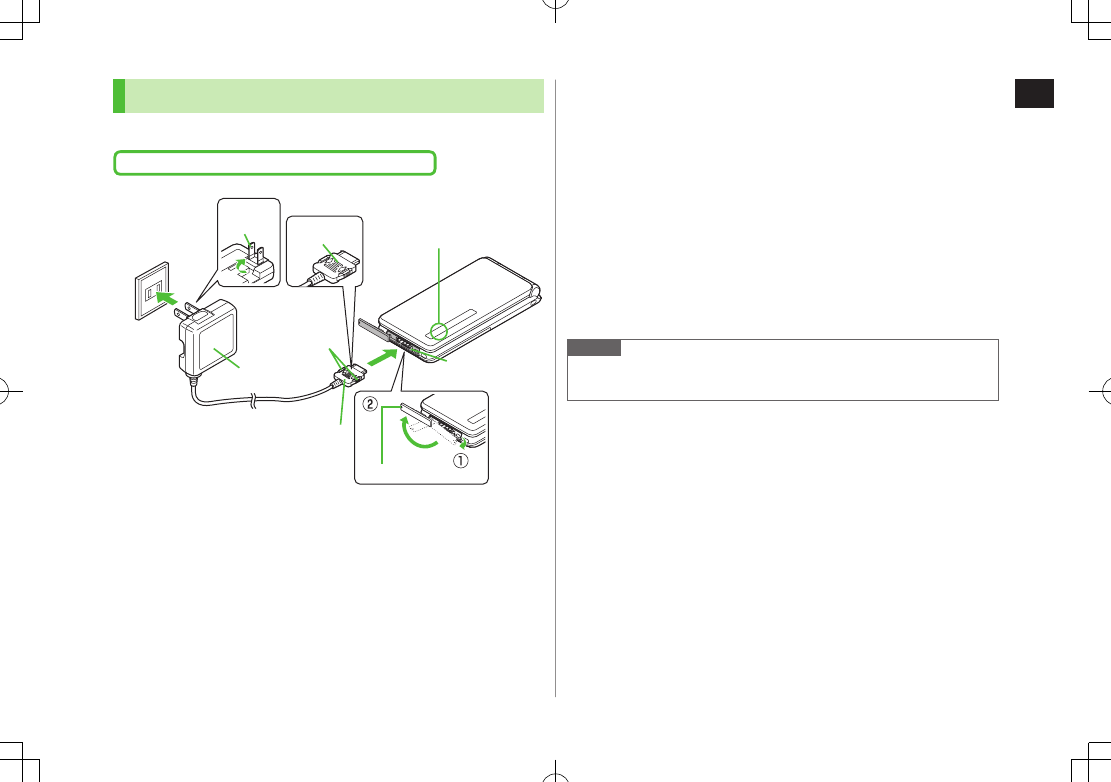 ②

①