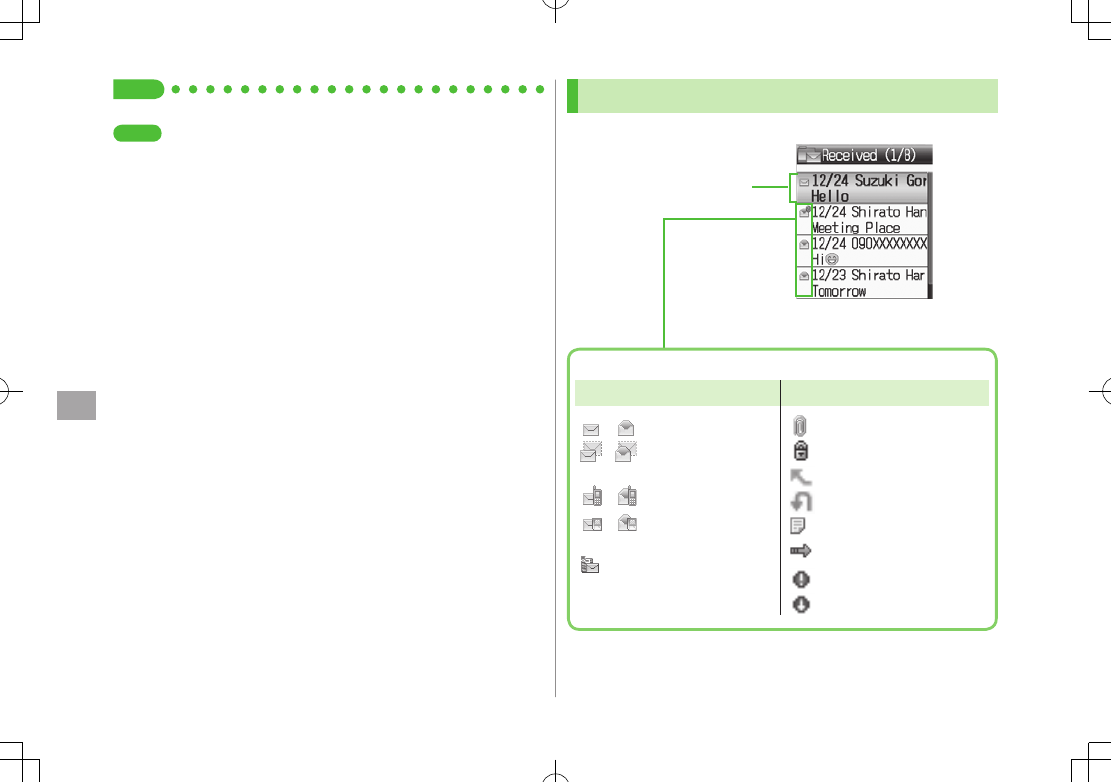 Received (1/8)

12/24 Suzuki Gor
Hello
12/24 Shirato Han
Meeting Place
12/24 090XXXXXXXX
Hi
12/23 Shirato Har
Tomorrow