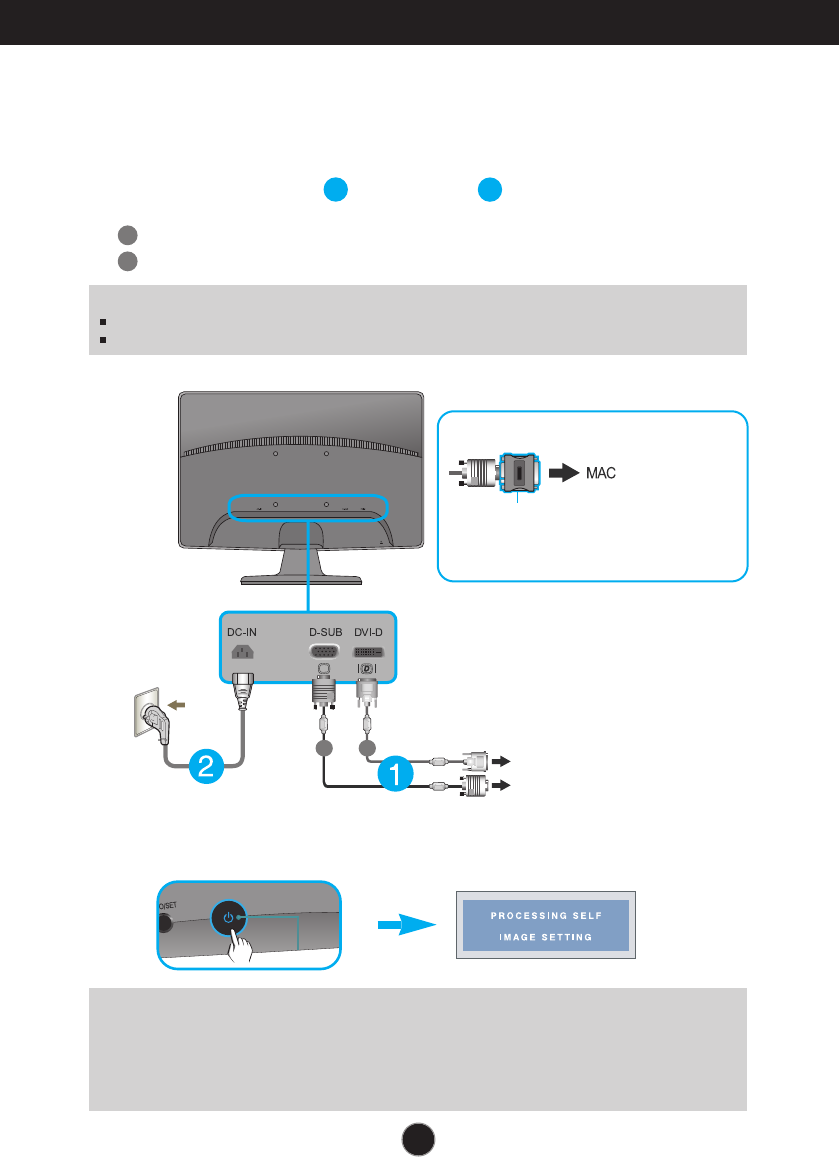 MAC

DC-IN

D-SUB

DVI-D

2

1

O/SET

PROCESSING SELF IMAGE SETTING