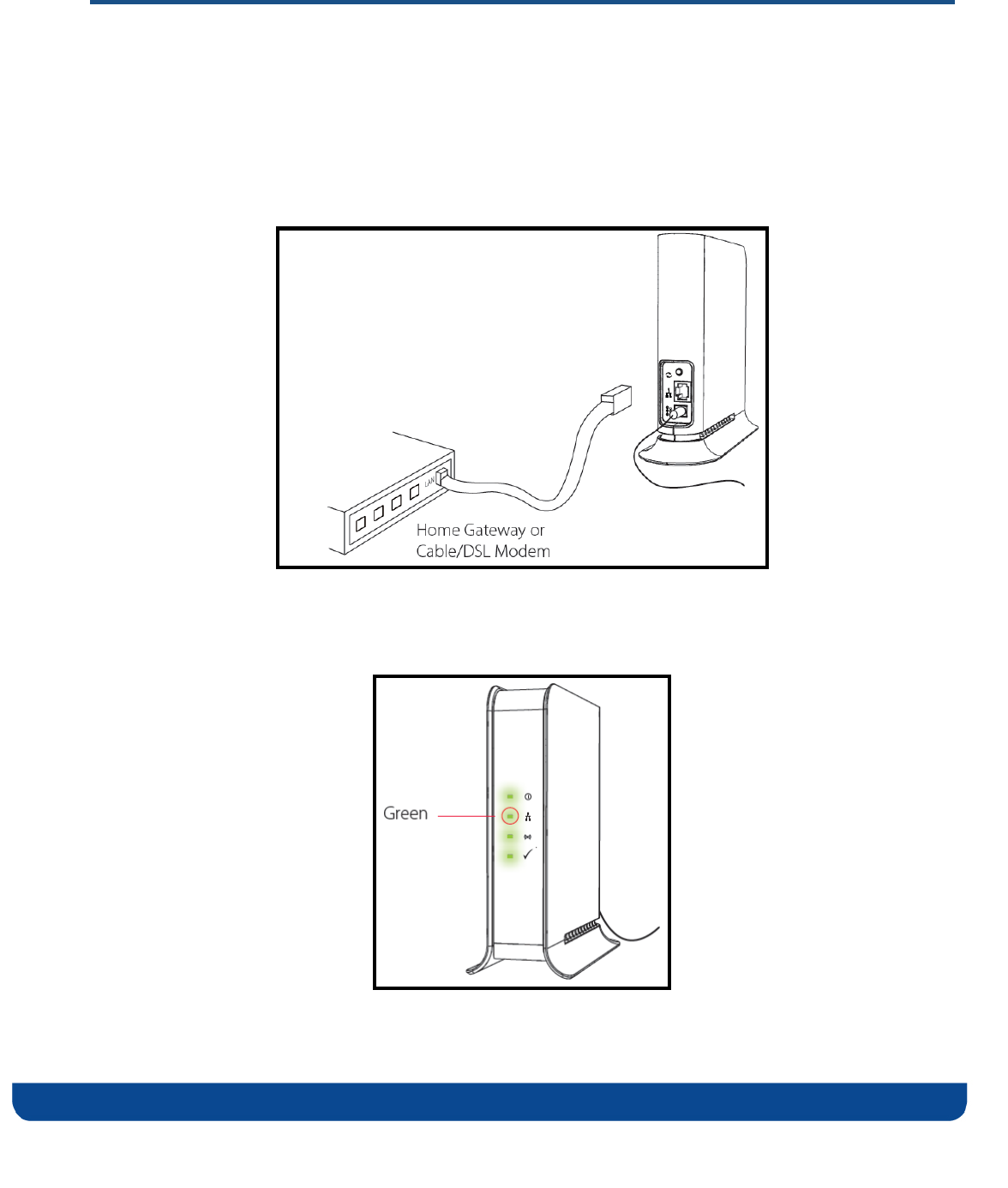 LAN

Home Gateway or
Cable/DSL Modem

Green