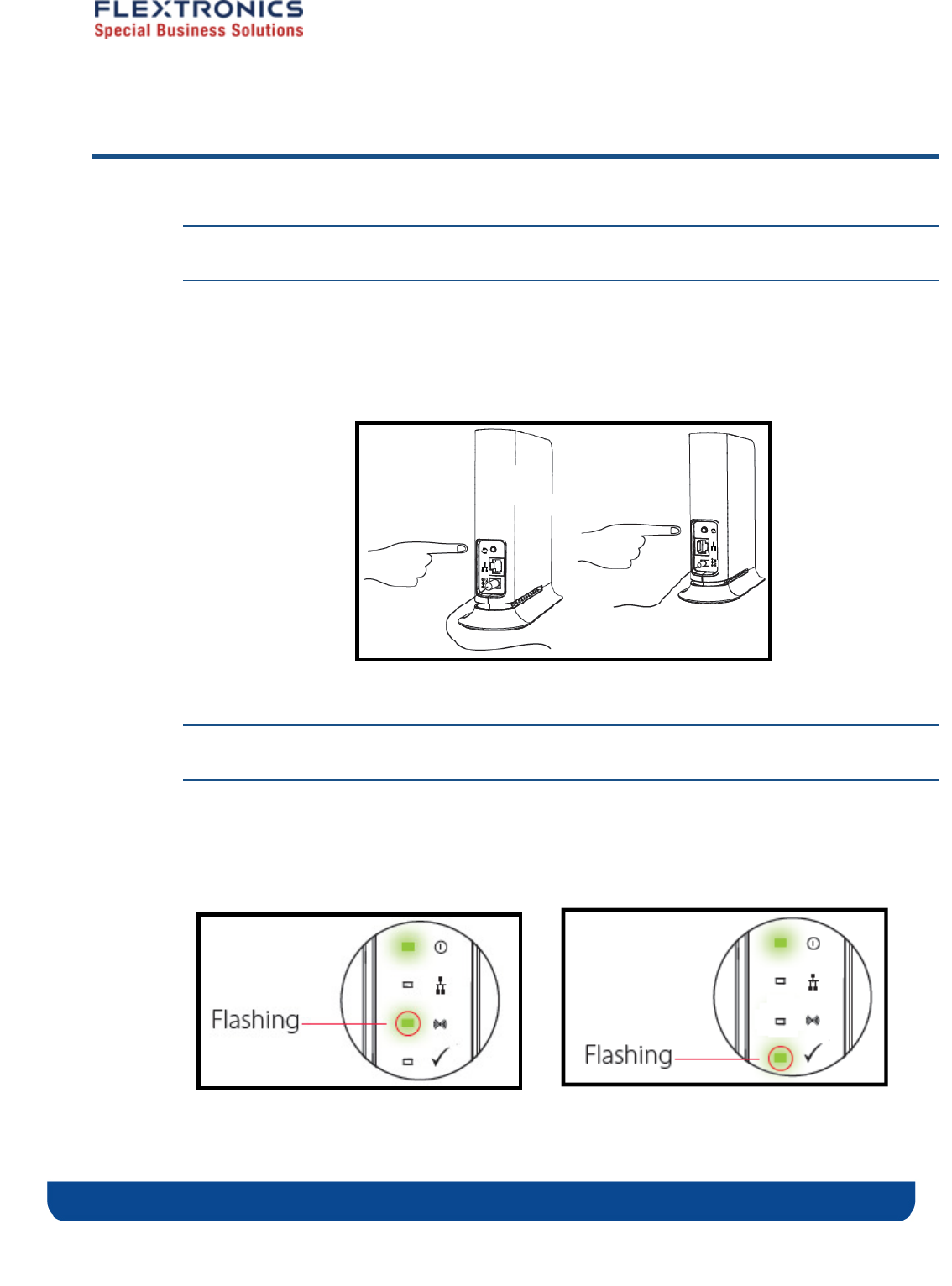 FLEXTRONICS
Special Business Solutions

Flashing

Flashing