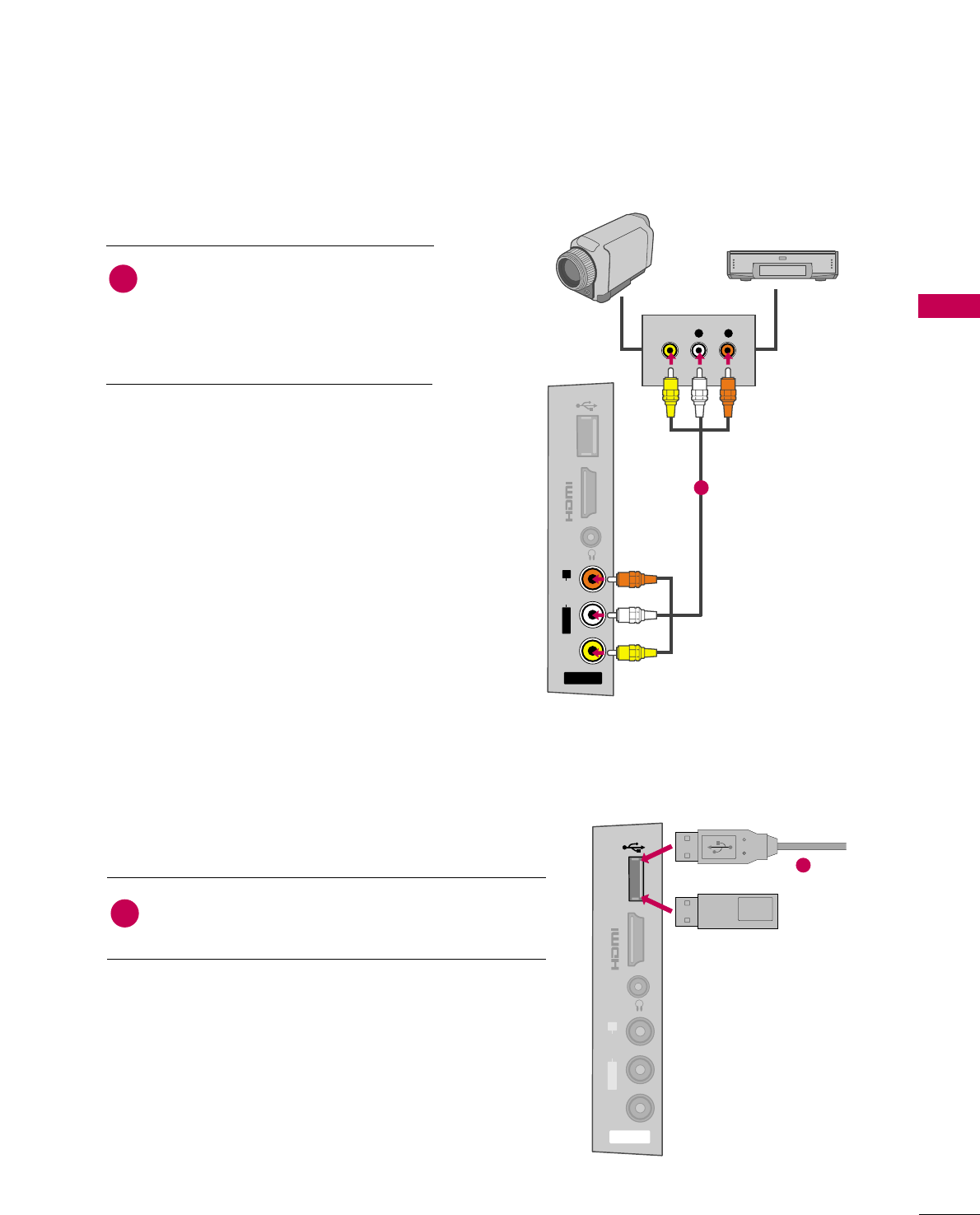 HDMI

HDMI