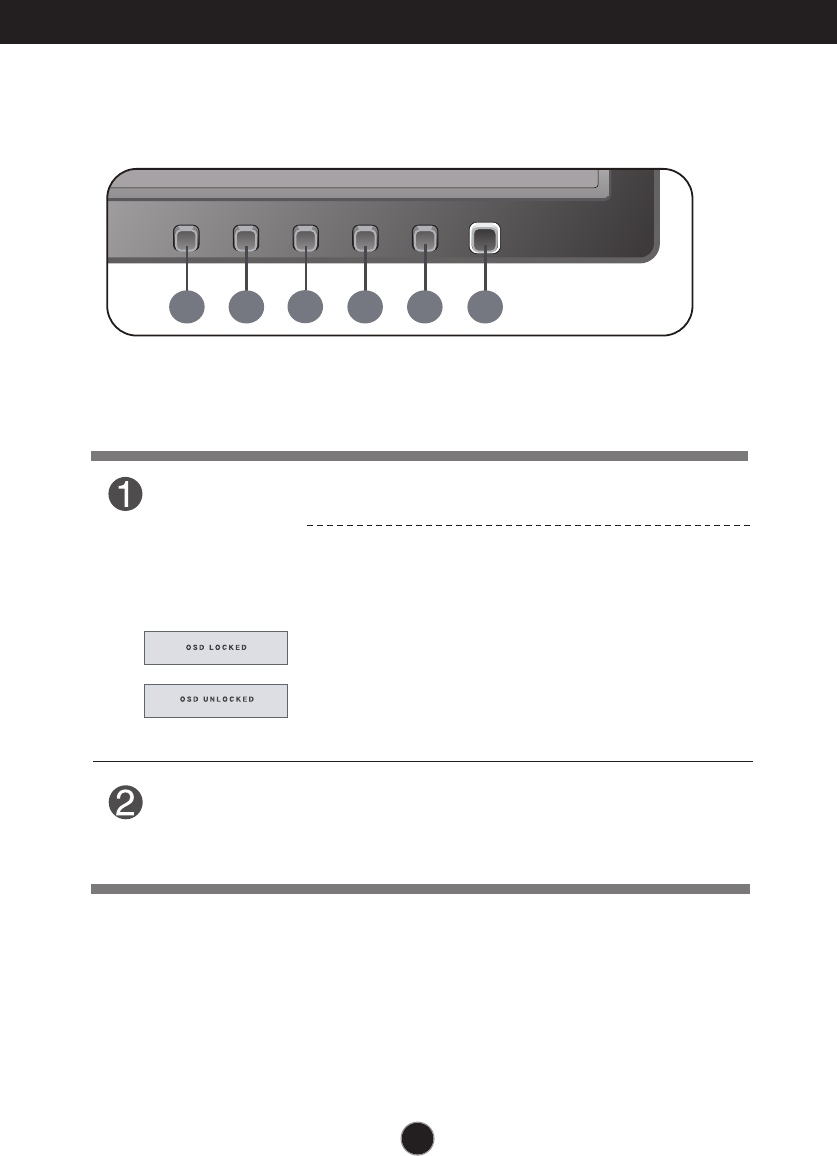 OSD LOCKED

OSD UNLOCKED