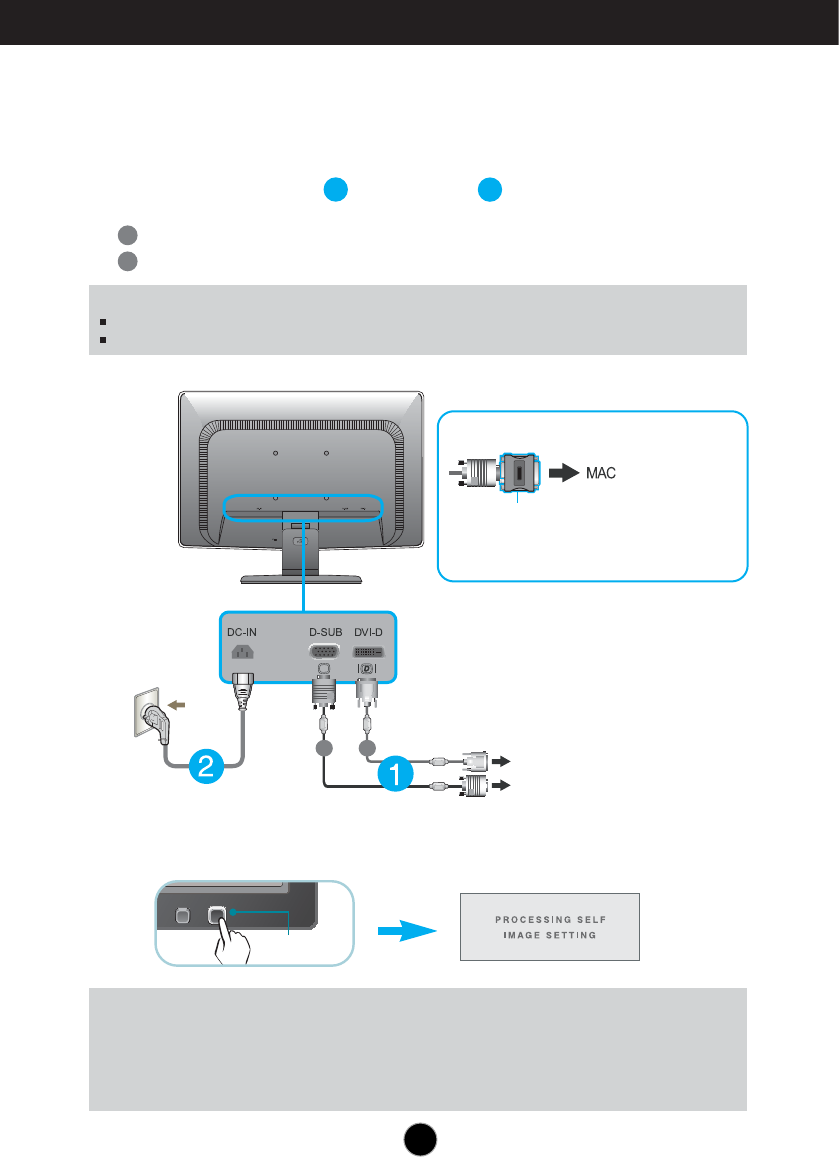 MAC

DC-IN D-SUB DVI-D

2

1

PROCESSING SELF
IMAGE SETTING