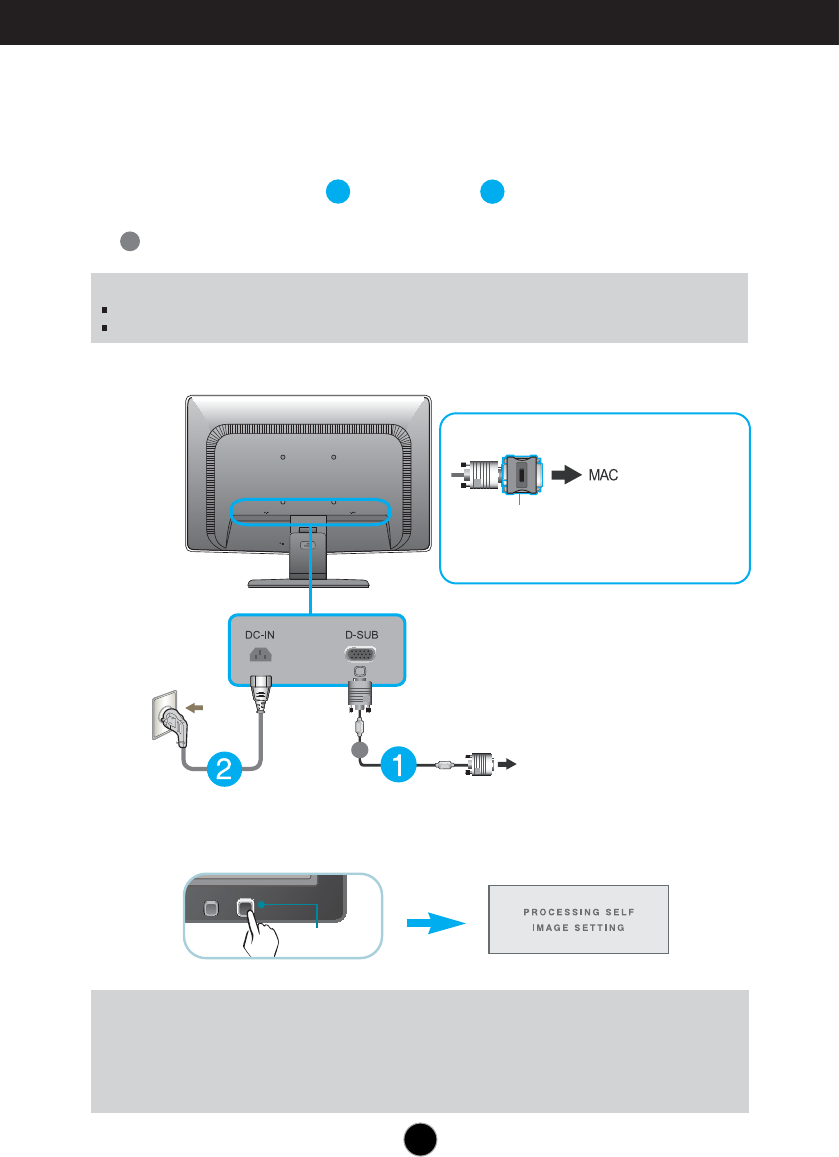 MAC

DC-IN

D-SUB

2

1

PROCESSING SELF
IMAGE SETTING