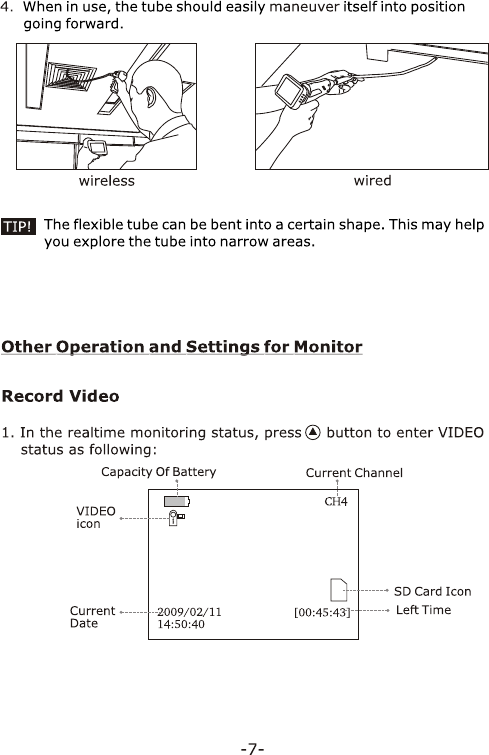 4. When in use, the tube should easily maneuver itself into position going forward.

wireless

wired

TIP! The flexible tube can be bent into a certain shape. This may help you explore the tube into narrow areas.

Other Operation and Settings for Monitor

Record Video

1. In the realtime monitoring status, press ▲ button to enter VIDEO status as following:

Capacity Of Battery

Current Channel

CH4

VIDEO icon

SD Card Icon

Current Date

2009/02/11
14:50:40

[00:45:43]

Left Time

-7-