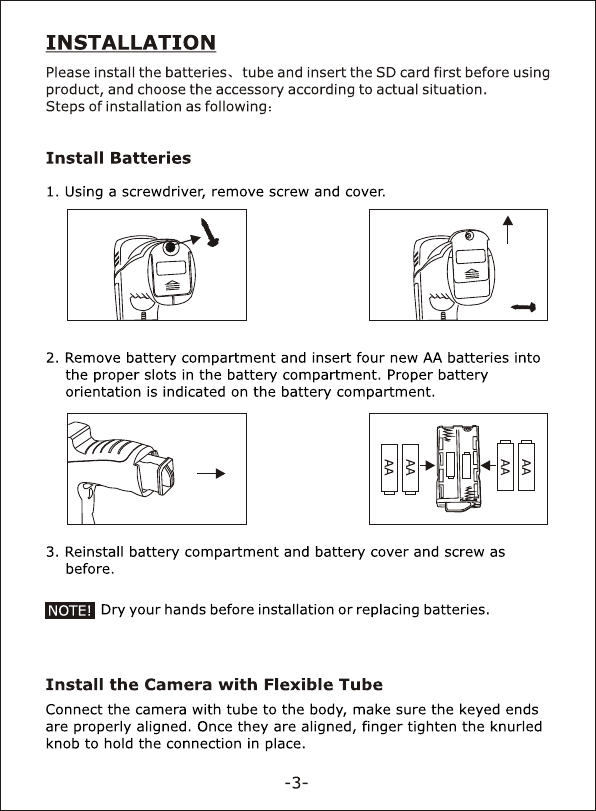 INSTALLATION

Please install the batteries、tube and insert the SD card first before using product, and choose the accessory according to actual situation.
Steps of installation as following:

Install Batteries

1. Using a screwdriver, remove screw and cover.

2. Remove battery compartment and insert four new AA batteries into the proper slots in the battery compartment. Proper battery orientation is indicated on the battery compartment.

AA AA AA AA

3. Reinstall battery compartment and battery cover and screw as before.

NOTE! Dry your hands before installation or replacing batteries.

Install the Camera with Flexible Tube

Connect the camera with tube to the body, make sure the keyed ends are properly aligned. Once they are aligned, finger tighten the knurled knob to hold the connection in place.

-3-