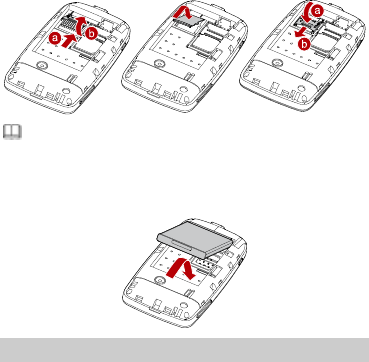 a
b

a
b