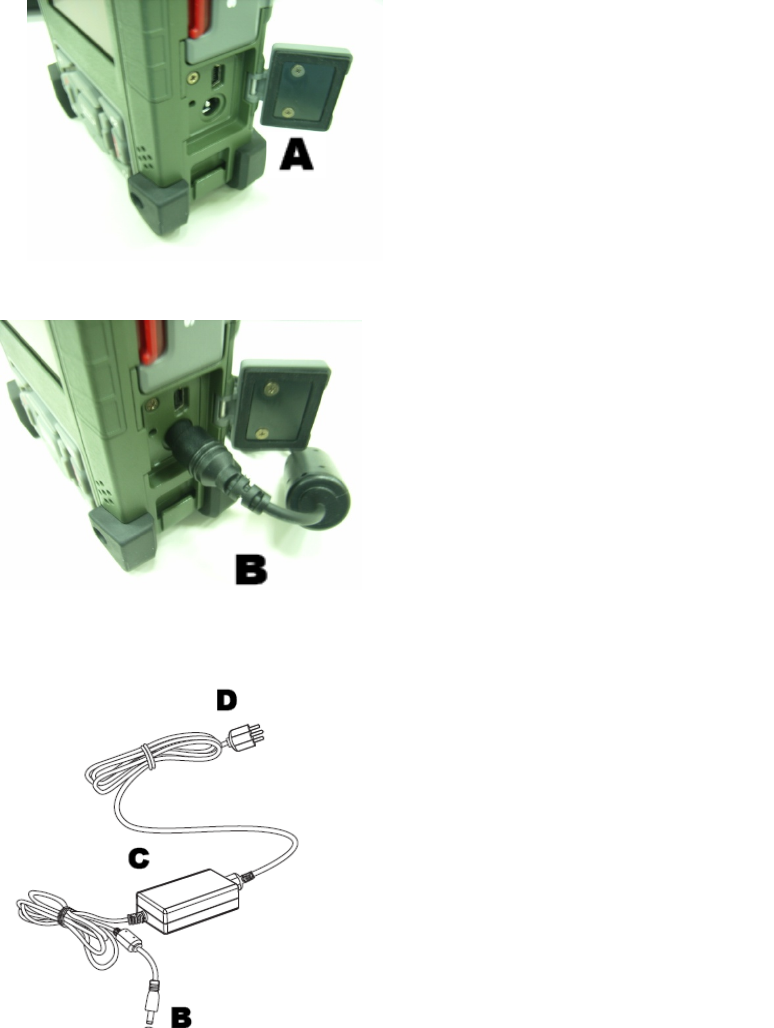 A

B

D

C

B