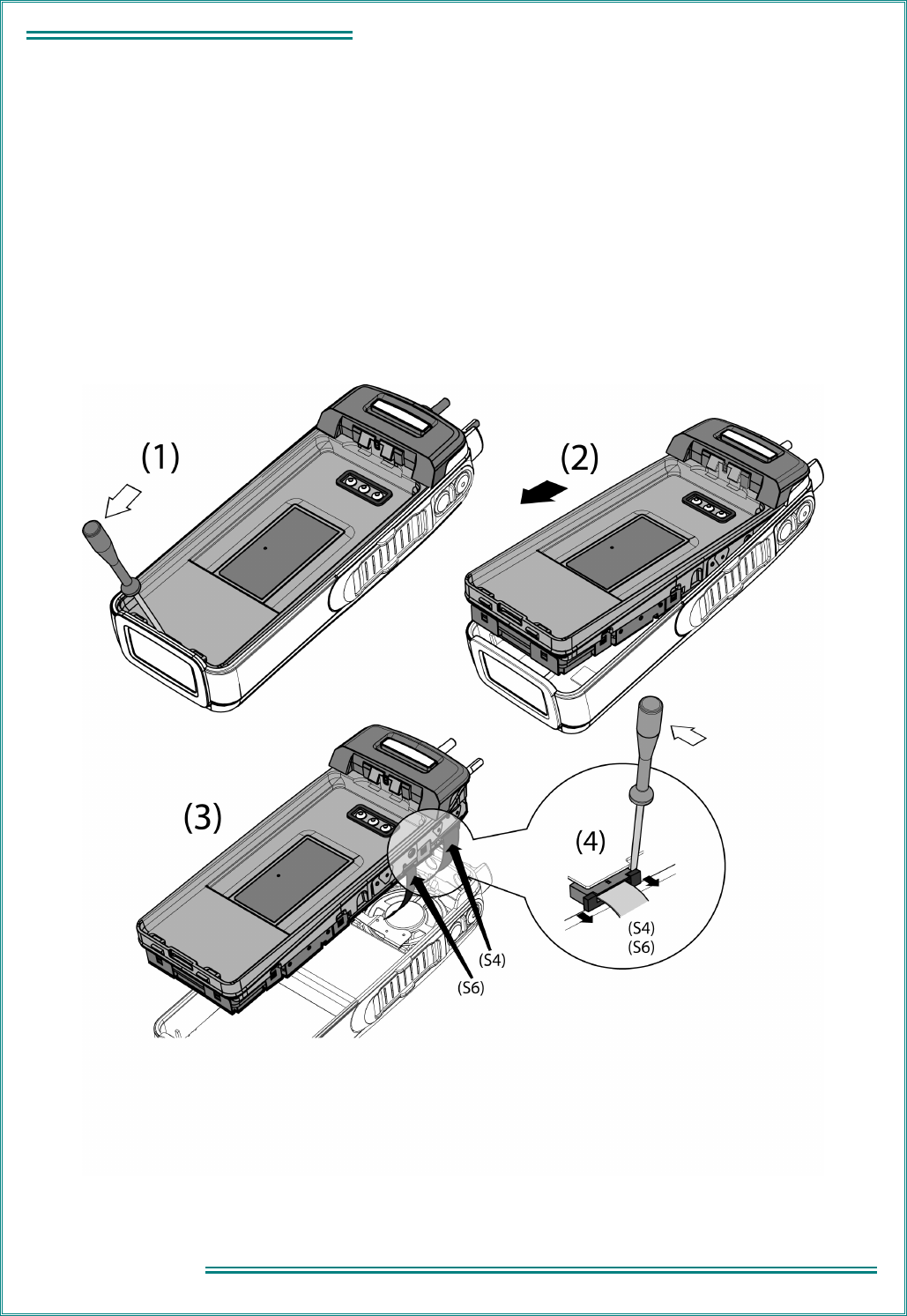 (1)

(2)

(3)

(4)

(S4)
(S6)

(S4)

(S6)