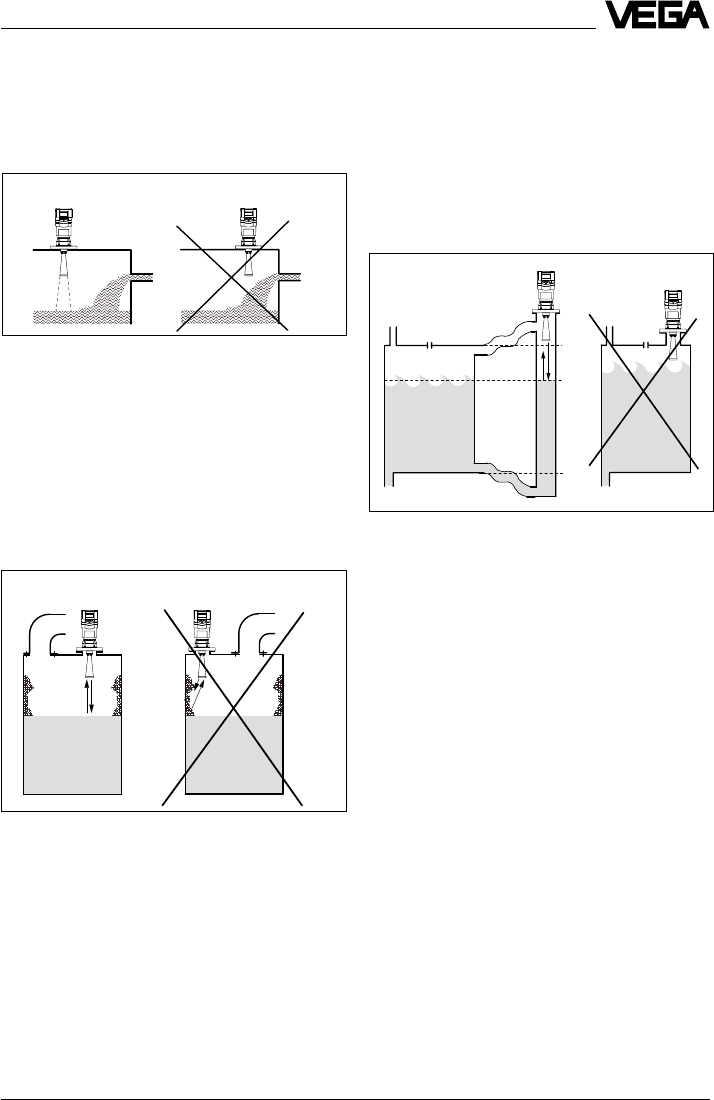 VEGA