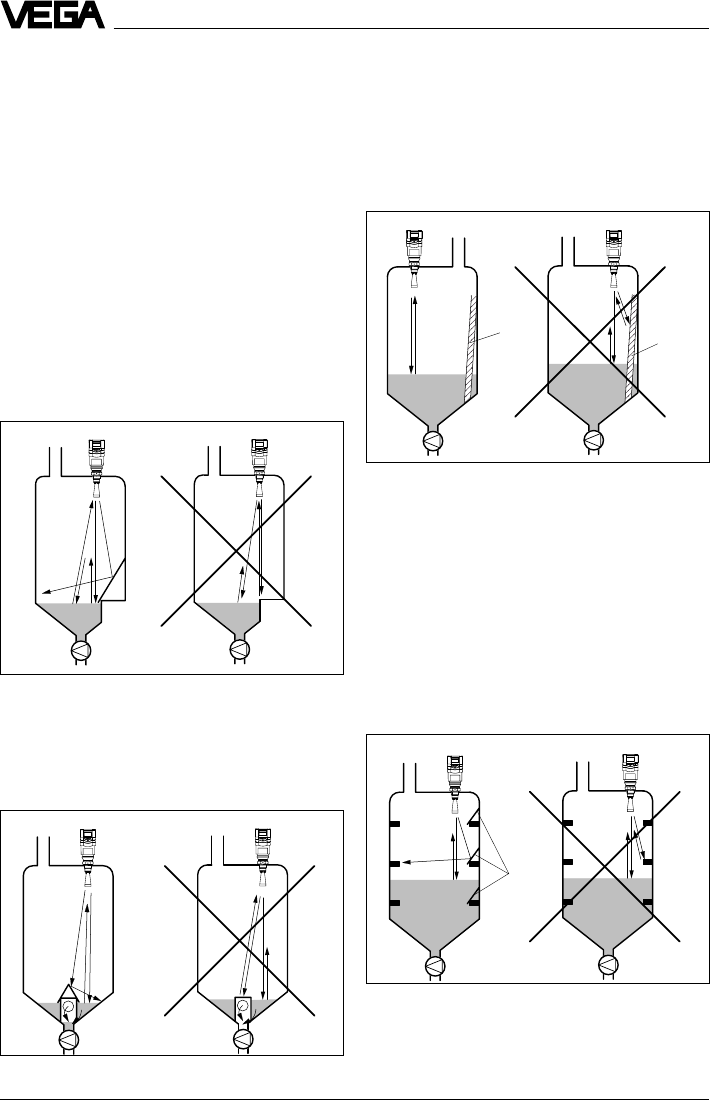 VEGA