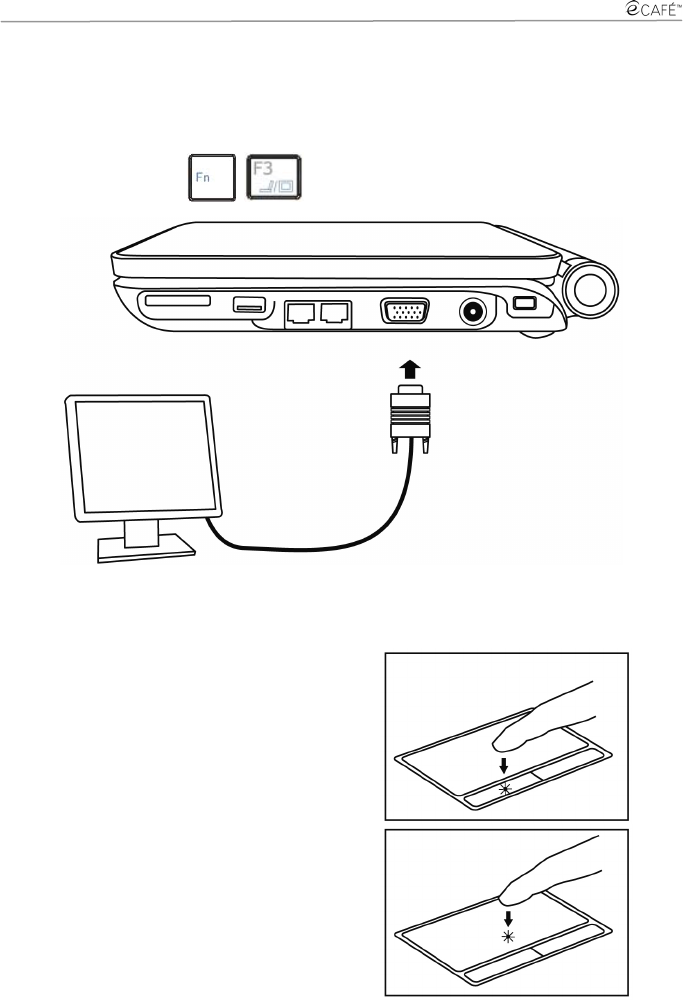 eCAFÉ™

Fn

F3