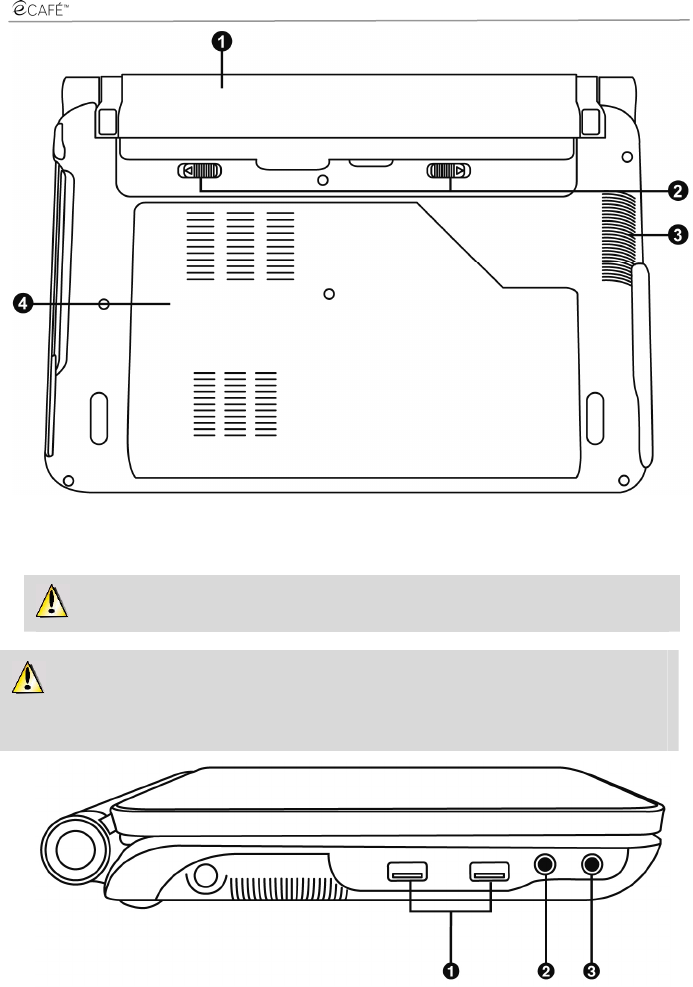 eCAFÉ™

1

2

3

4

1 2 3