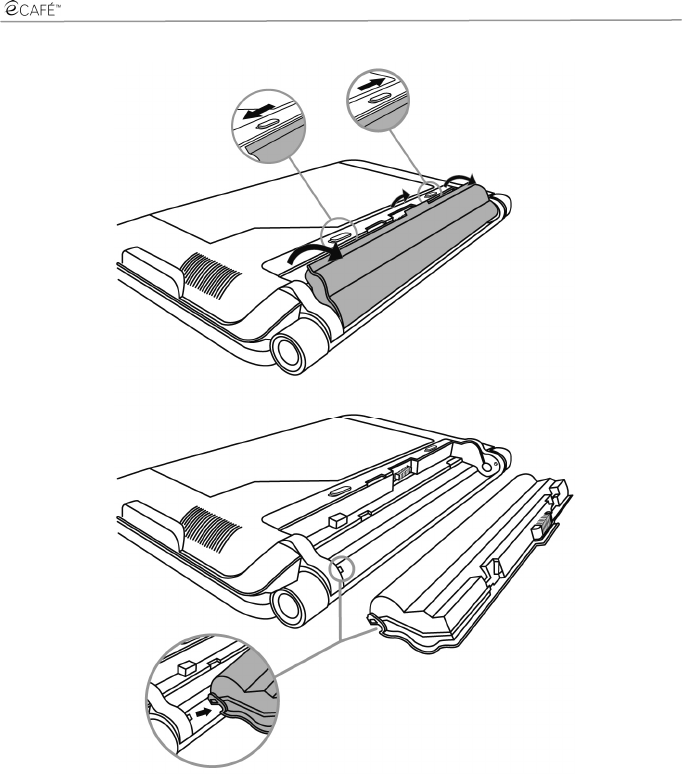 eCAFÉ™