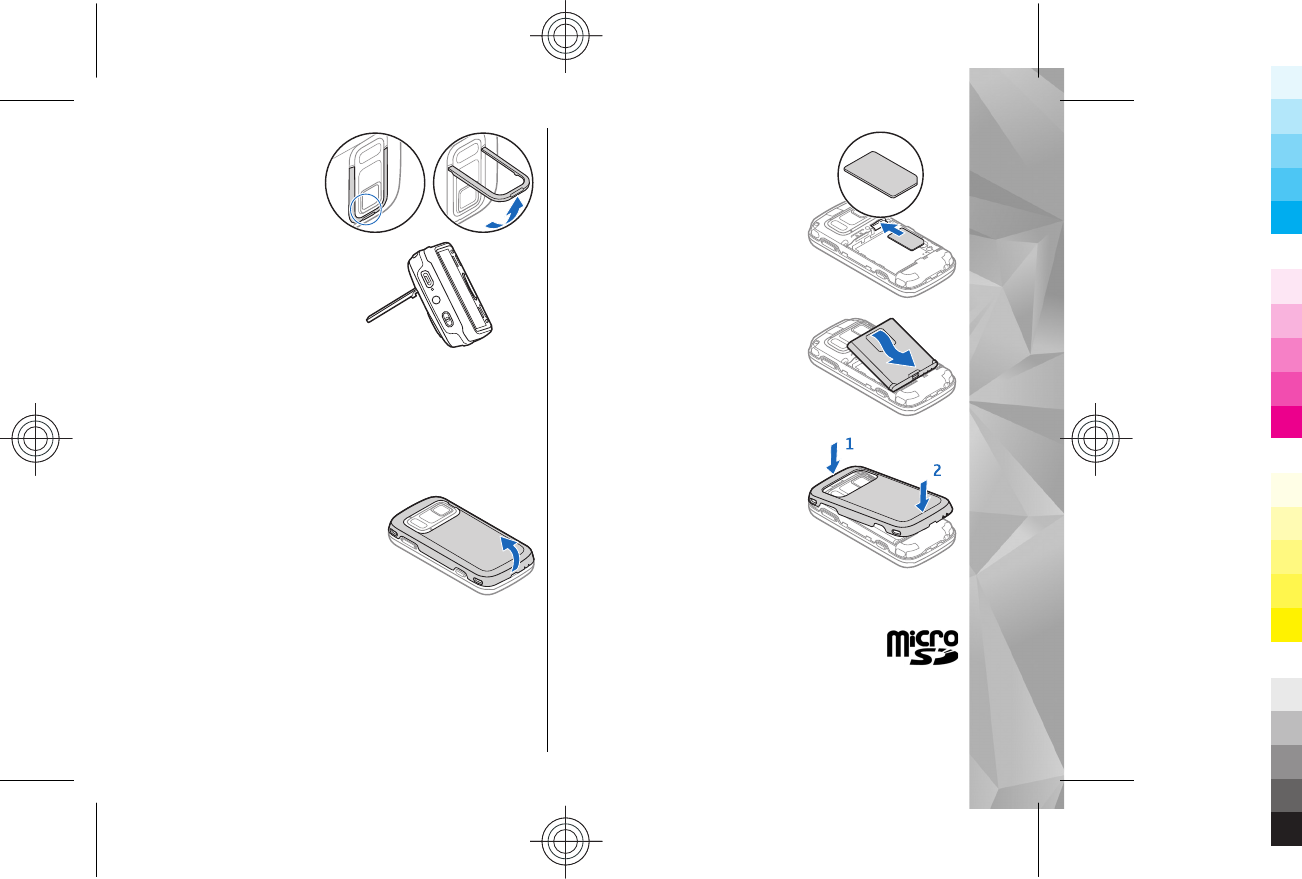 1

2

micro SD