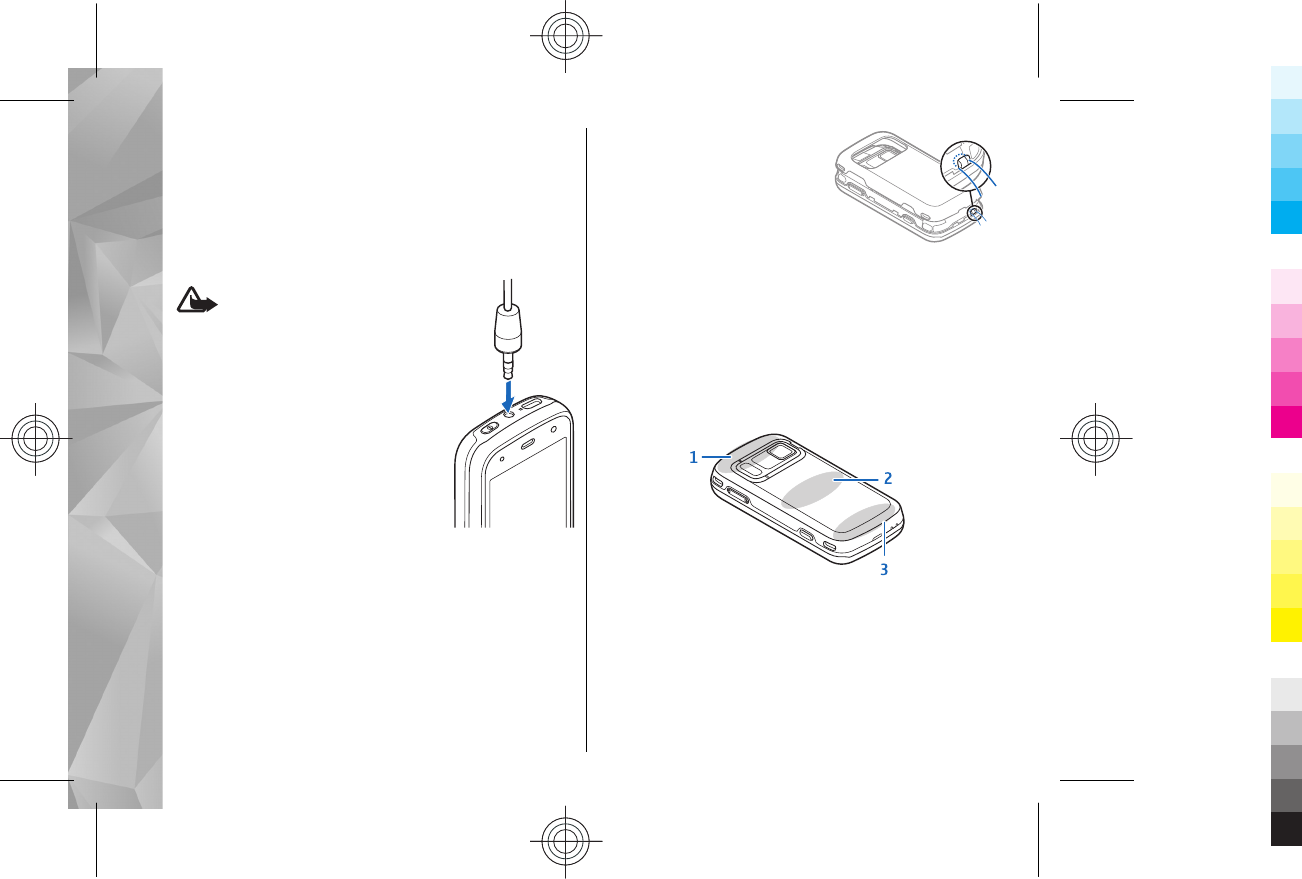 1
2
3