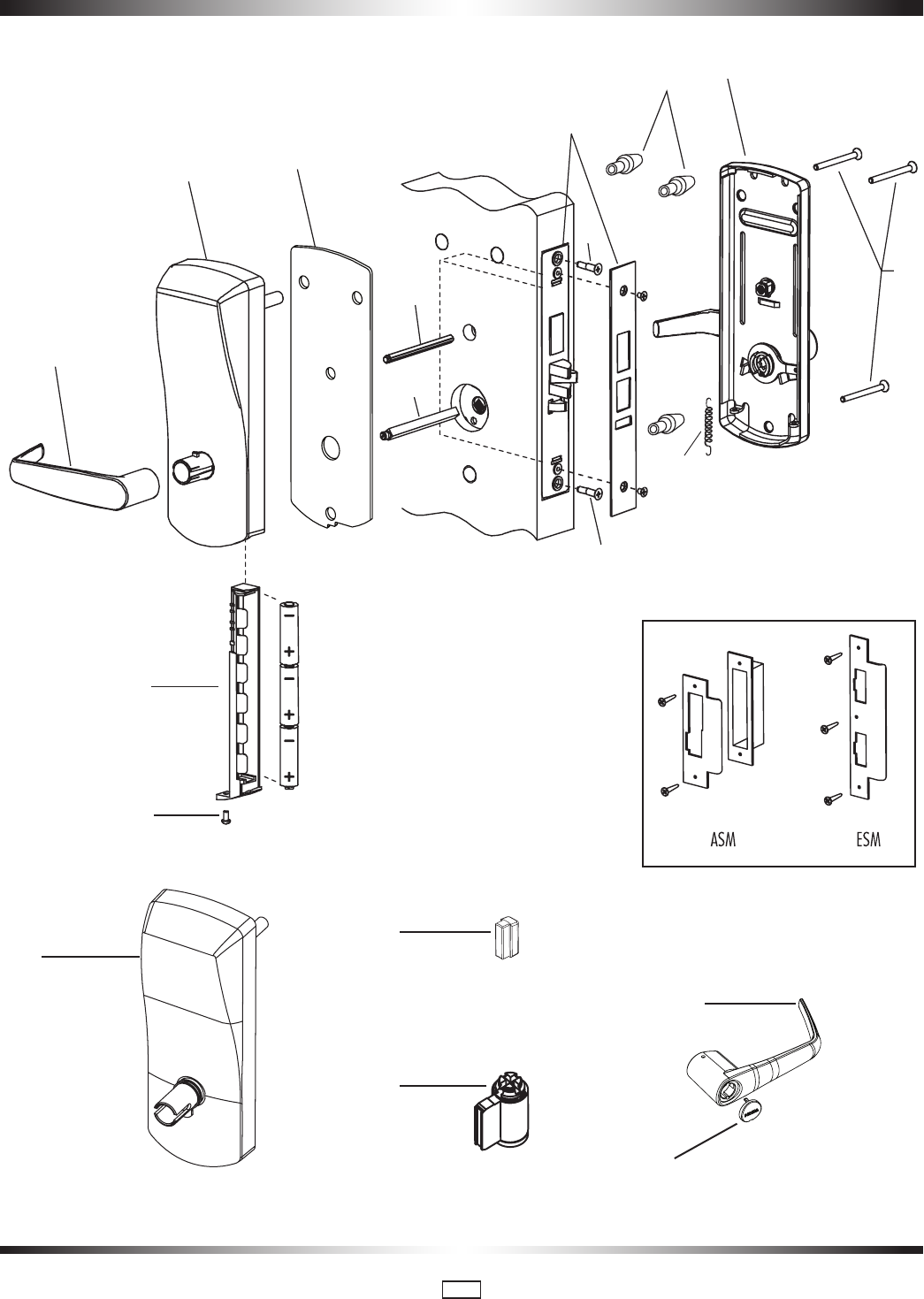 ASM

ESM