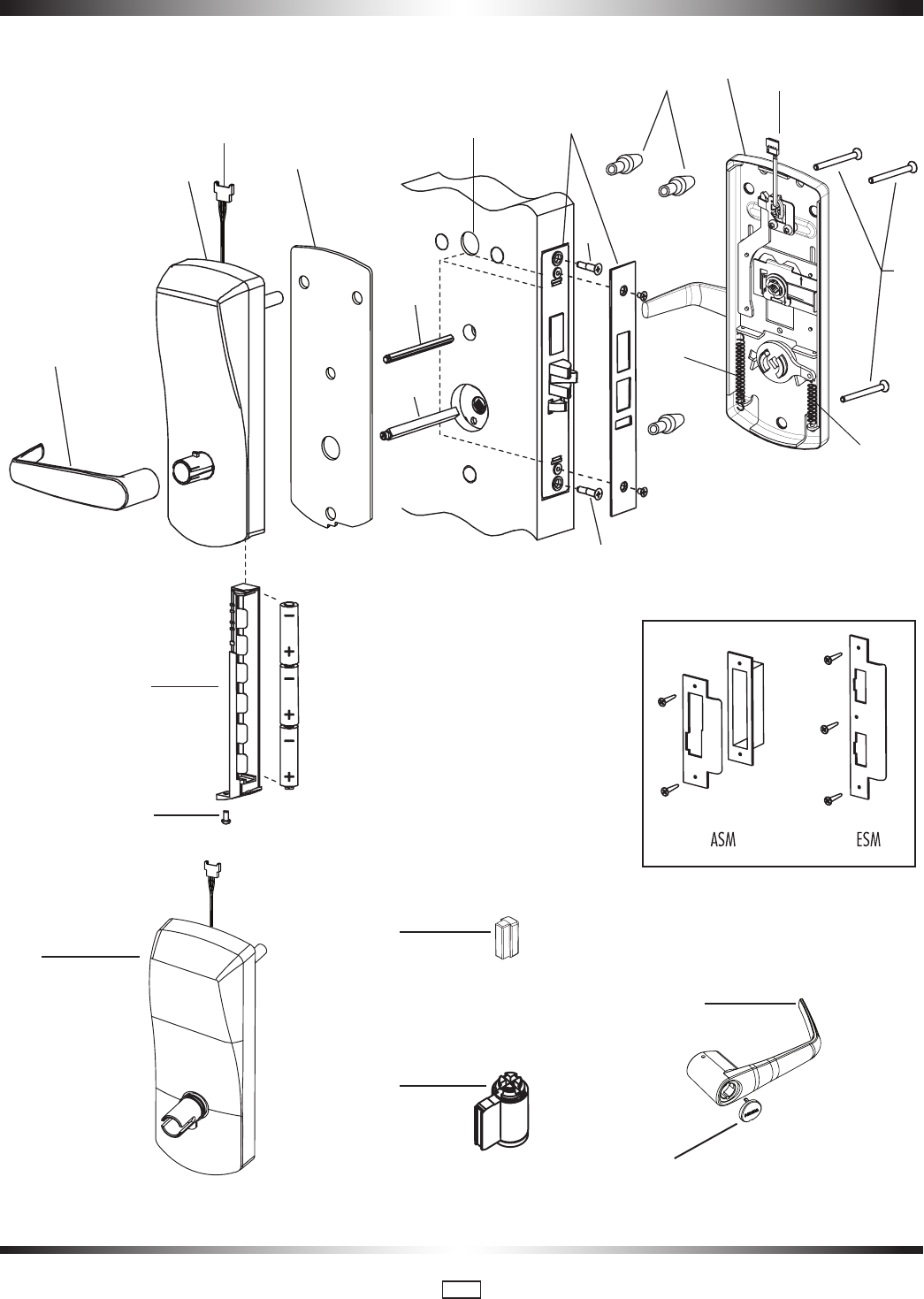 ASM

ESM