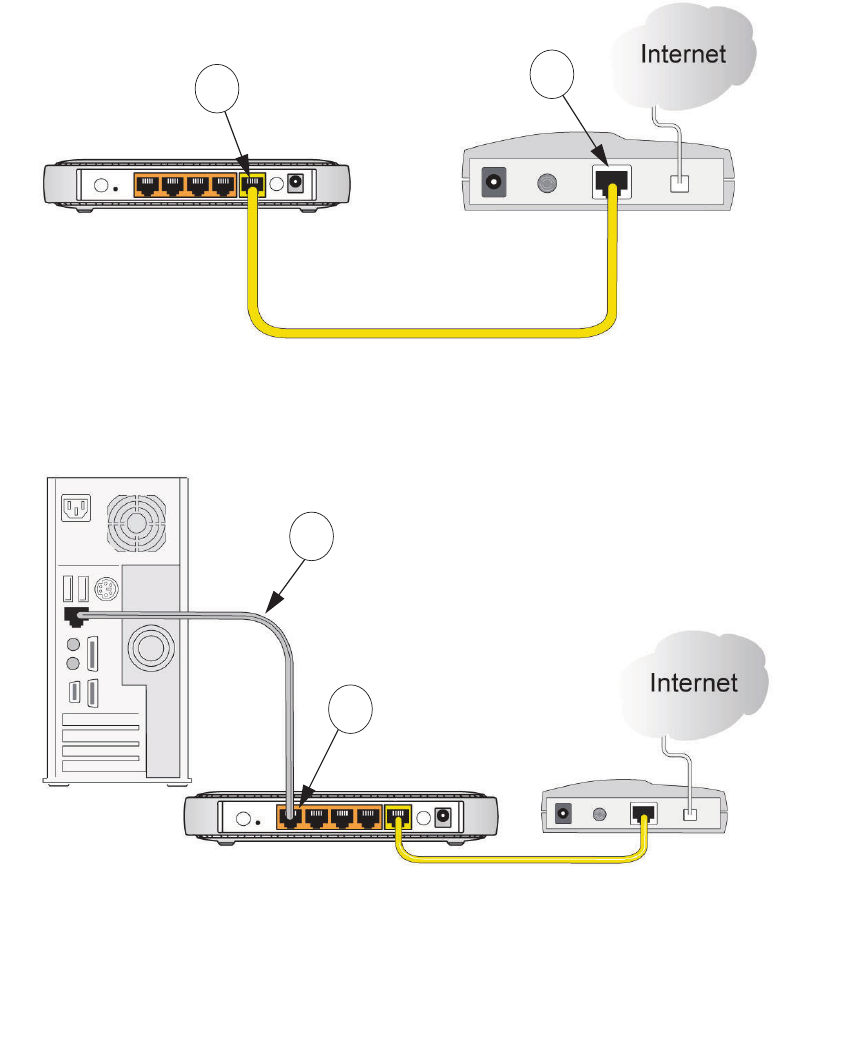 Internet

Internet