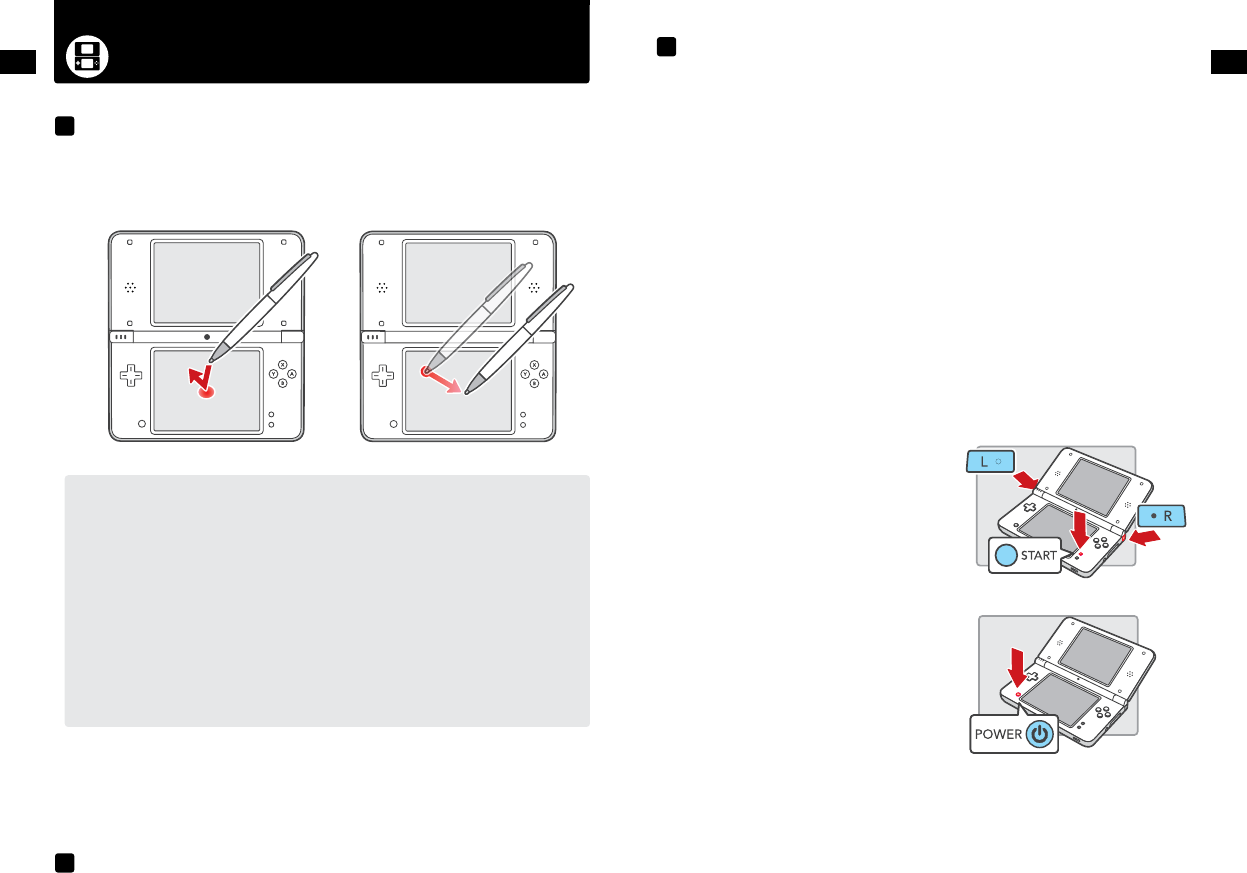 L

R

START

POWER