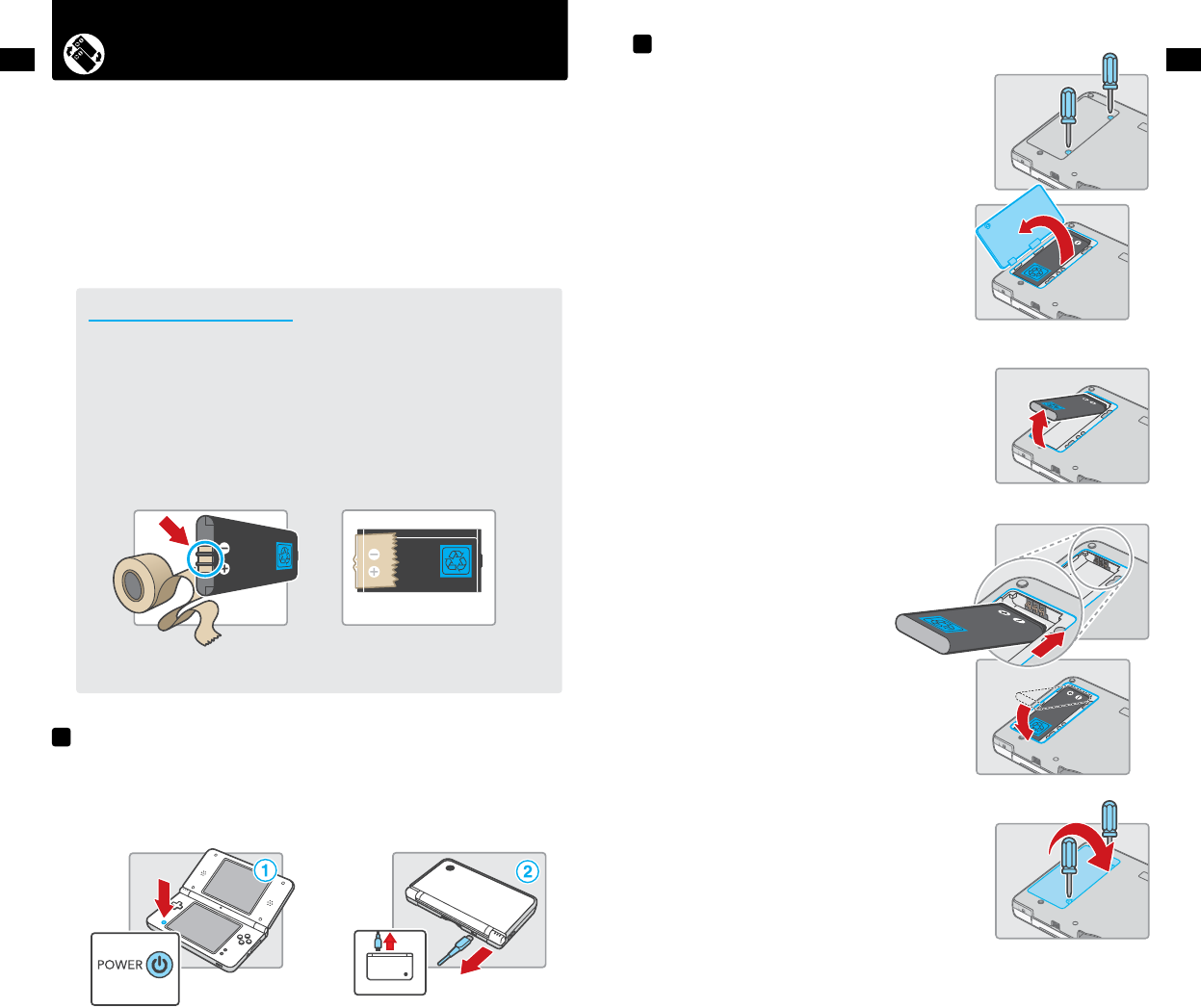 POWER

①

②