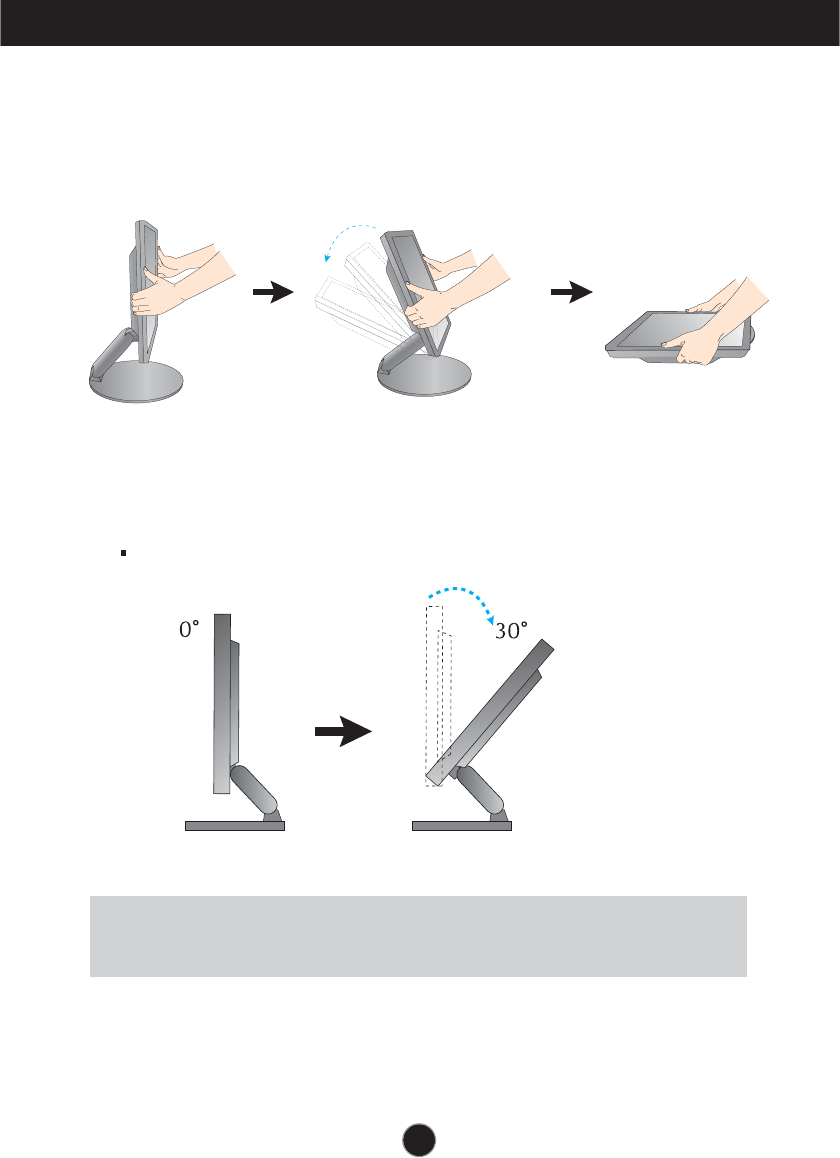 0°

30°