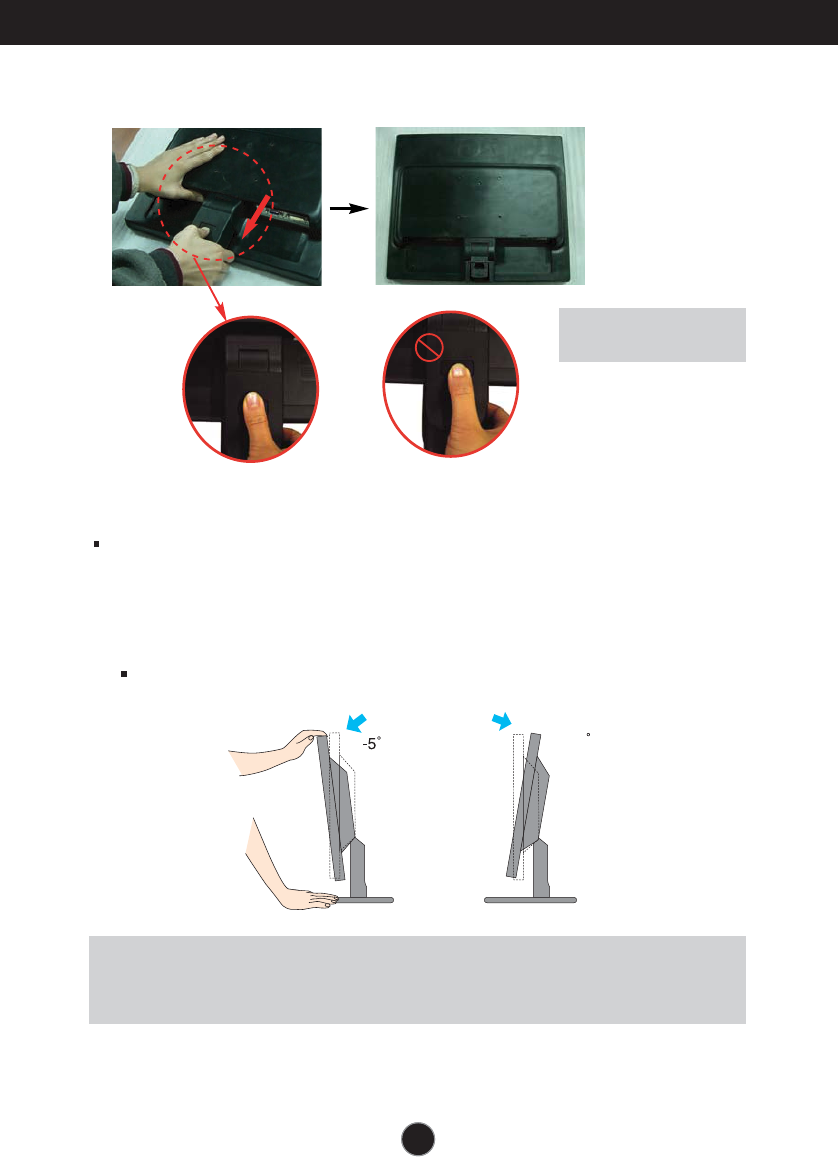 -5°

°