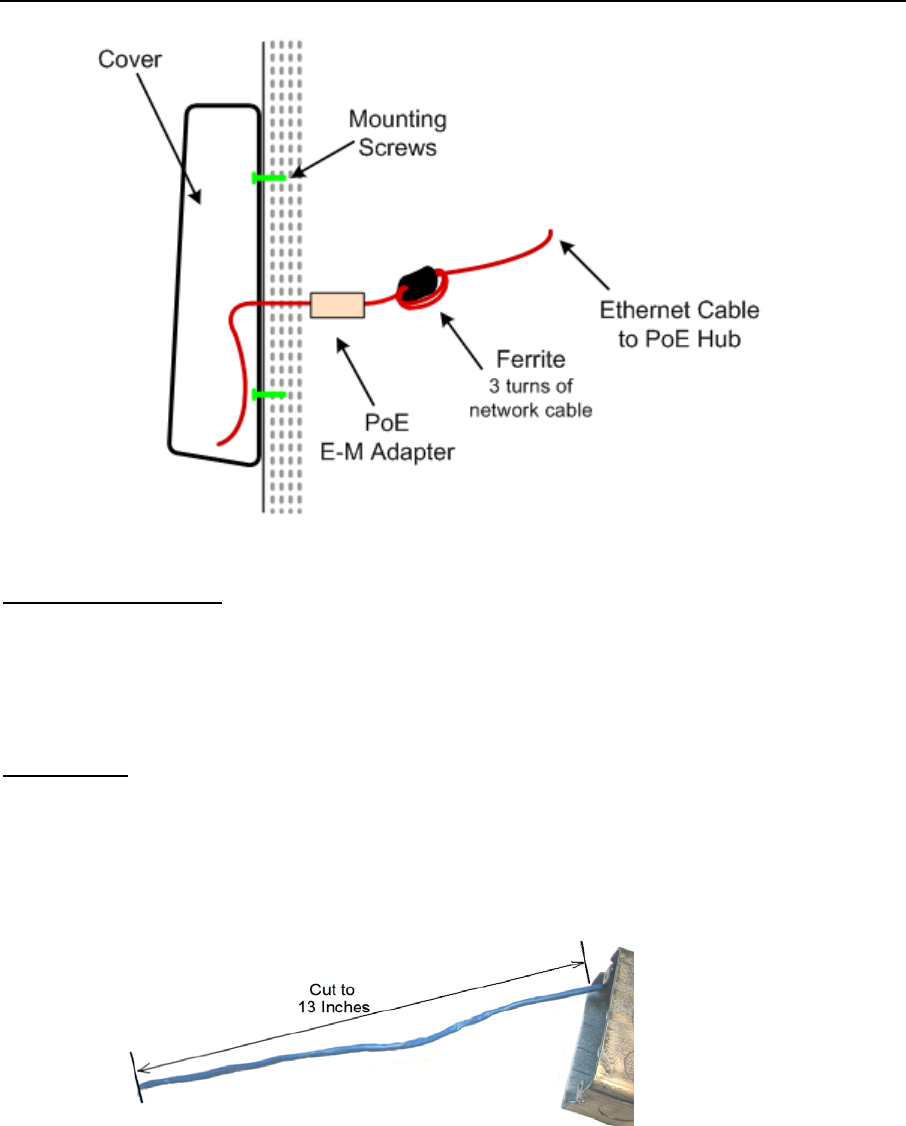 Cover

Mounting Screws

Ethernet Cable to PoE Hub

Ferrite
3 turns of network cable

PoE
E-M Adapter

Cut to
13 Inches