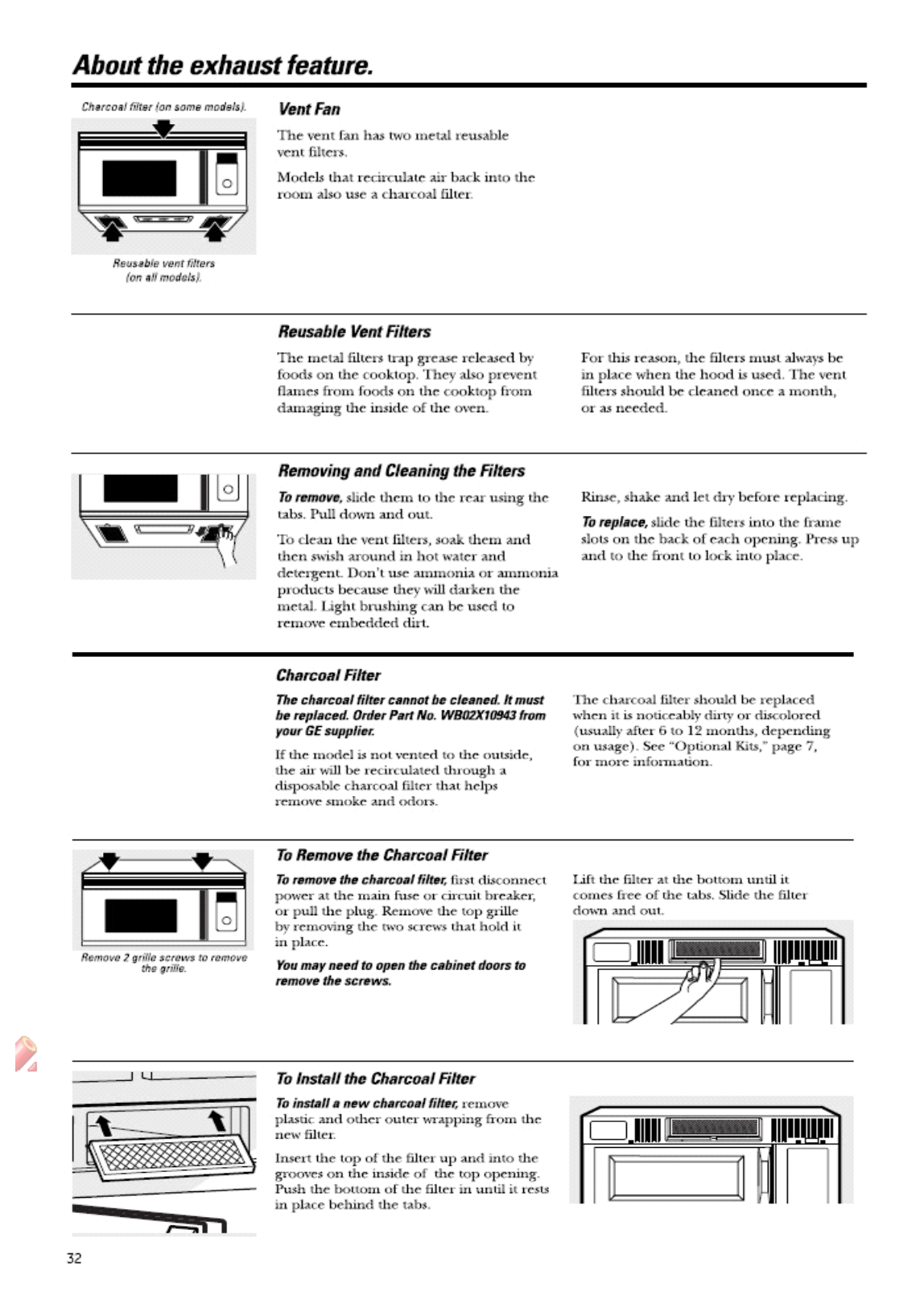 About the exhaust feature.

Charcoal filter (on some models).

Reusable vent filters (on all models).

Vent Fan

The vent fan has two metal reusable vent filters.

Models that recirculate air back into the room also use a charcoal filter.

Reusable Vent Filters

The metal filters trap grease released by foods on the cooktop. They also prevent flames from foods on the cooktop from damaging the inside of the oven.

For this reason, the filters must always be in place when the hood is used. The vent filters should be cleaned once a month, or as needed.

Removing and Cleaning the Filters

To remove, slide them to the rear using the tabs. Pull down and out.

To clean the vent filters, soak them and then swish around in hot water and detergent. Don't use ammonia or ammonia products because they will darken the metal. Light brushing can be used to remove embedded dirt.

Rinse, shake and let dry before replacing.

To replace, slide the filters into the frame slots on the back of each opening. Press up and to the front to lock into place.

Charcoal Filter

The charcoal filter cannot be cleaned. It must be replaced. Order Part No. WB02X10943 from your GE supplier.

If the model is not vented to the outside, the air will be recirculated through a disposable charcoal filter that helps remove smoke and odors.

The charcoal filter should be replaced when it is noticeably dirty or discolored (usually after 6 to 12 months, depending on usage). See "Optional Kits," page 7, for more information.

Remove 2 grille screws to remove the grille.

To Remove the Charcoal Filter

To remove the charcoal filter, first disconnect power at the main fuse or circuit breaker, or pull the plug. Remove the top grille by removing the two screws that hold it in place.

You may need to open the cabinet doors to remove the screws.

Lift the filter at the bottom until it comes free of the tabs. Slide the filter down and out.

To Install the Charcoal Filter

To install a new charcoal filter, remove plastic and other outer wrapping from the new filter.

Insert the top of the filter up and into the grooves on the inside of the top opening. Push the bottom of the filter in until it rests in place behind the tabs.

32