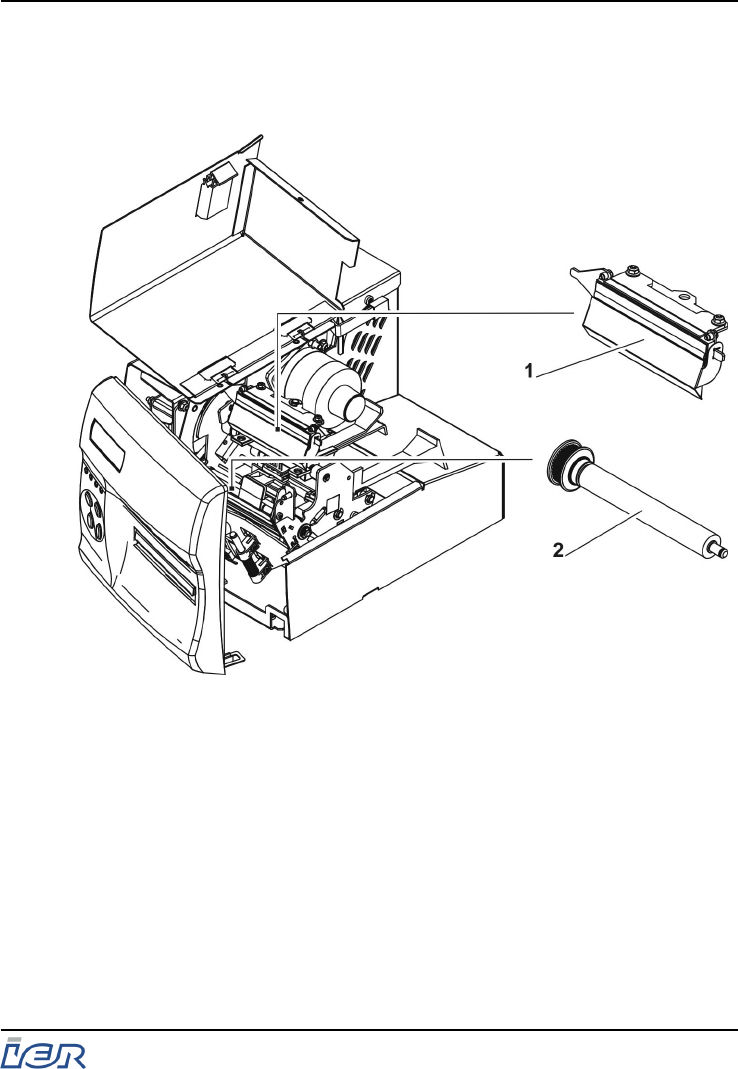 1

2

IER