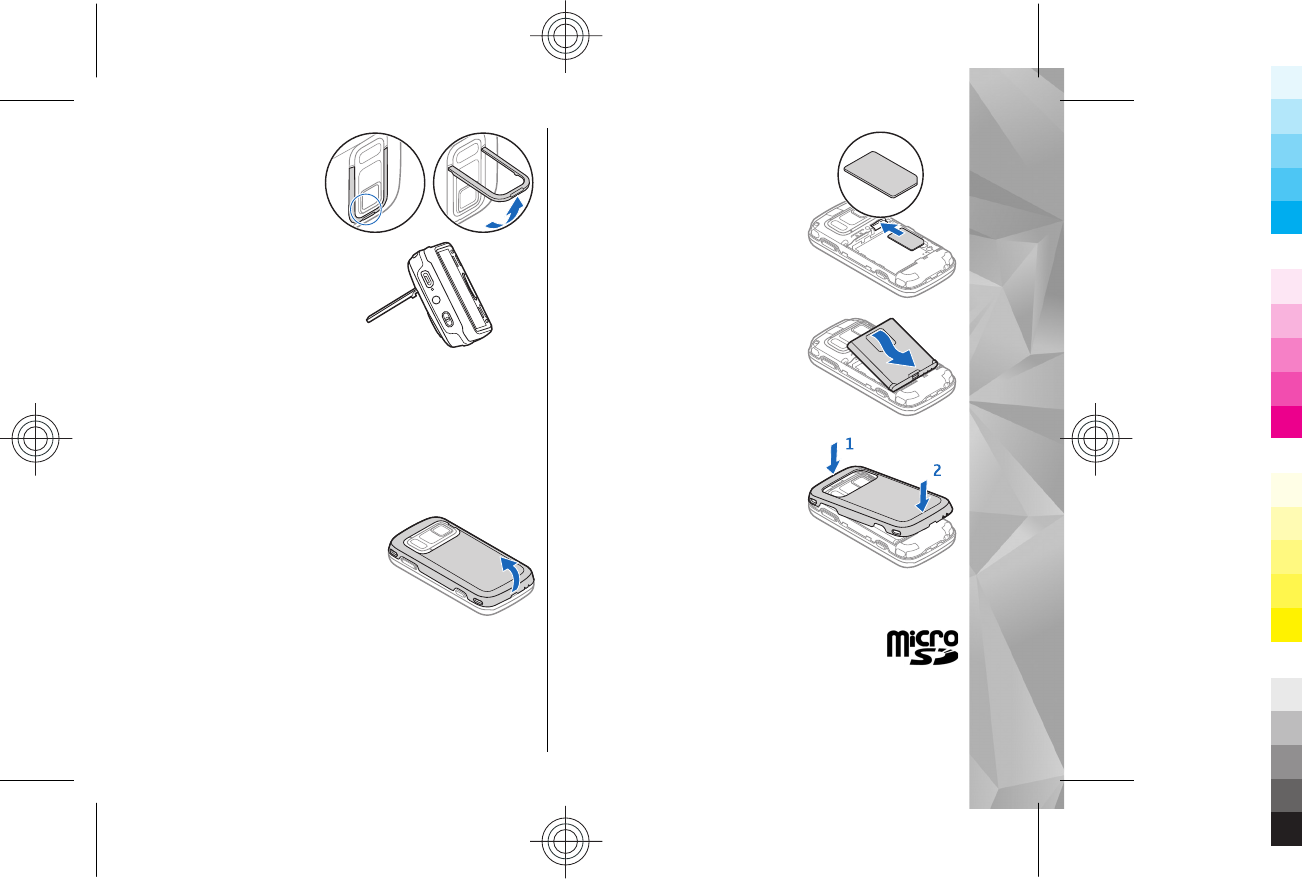 1
2
micro SD