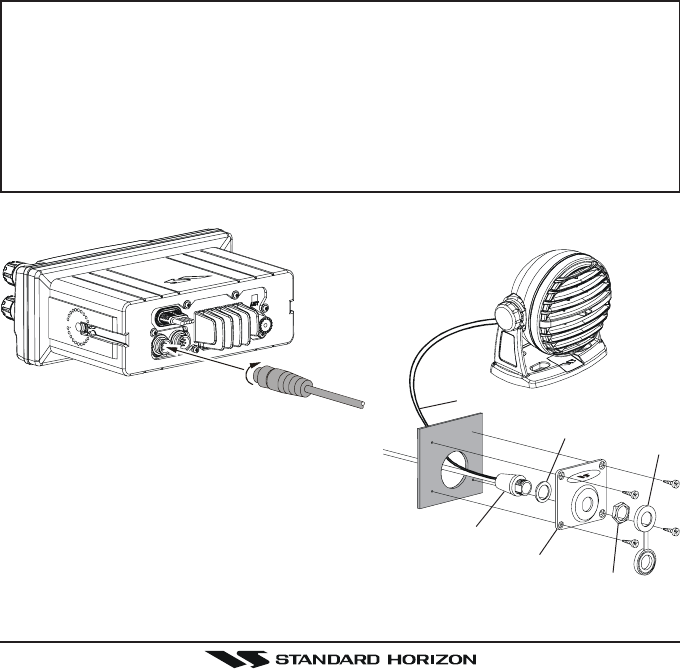 STANDARD HORIZON