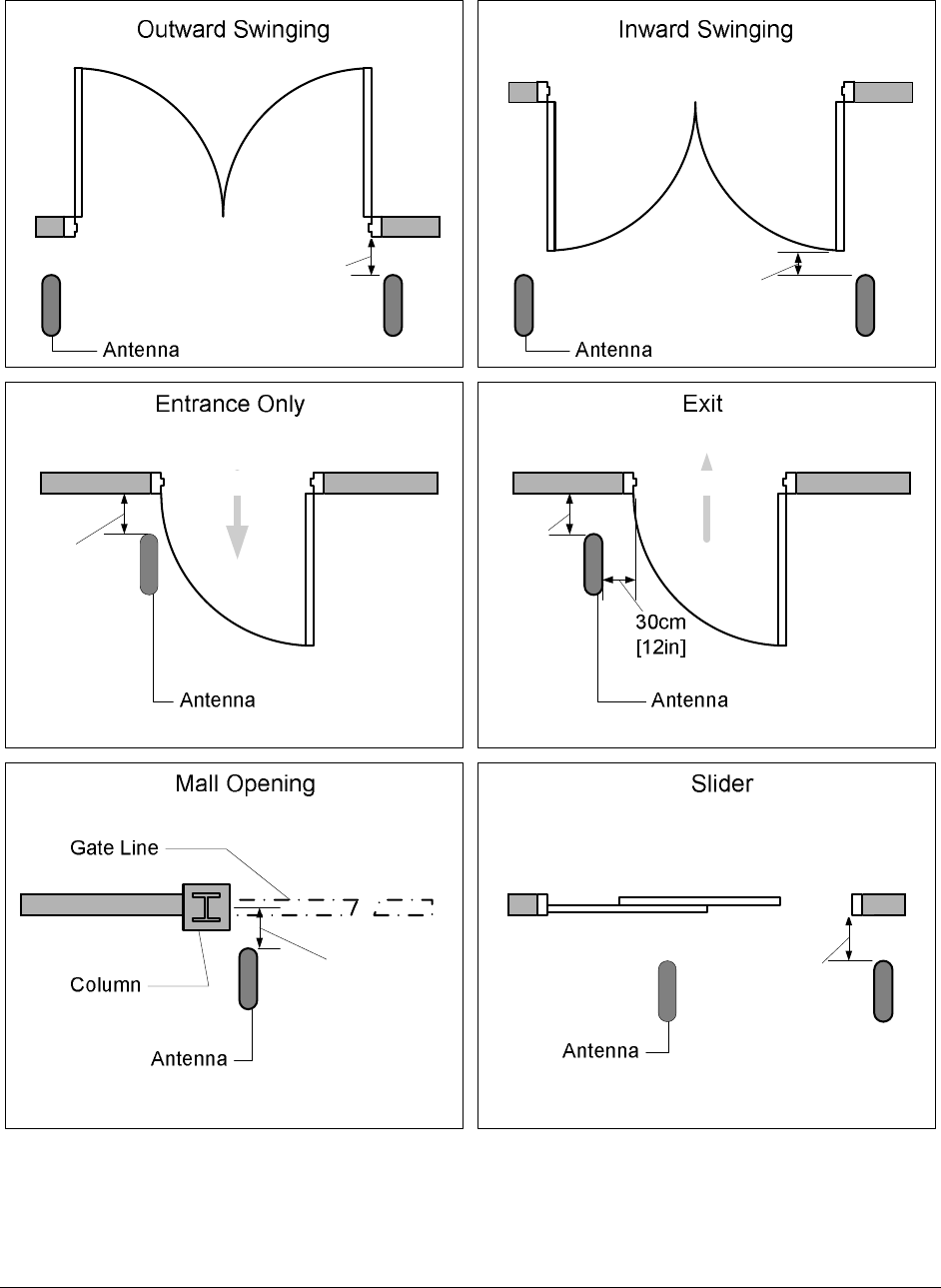 Outward Swinging

Antenna

Inward Swinging

Antenna

Entrance Only

Antenna

Exit

30cm
[12in]

Antenna

Mall Opening

Gate Line

Column

Antenna

Slider

Antenna