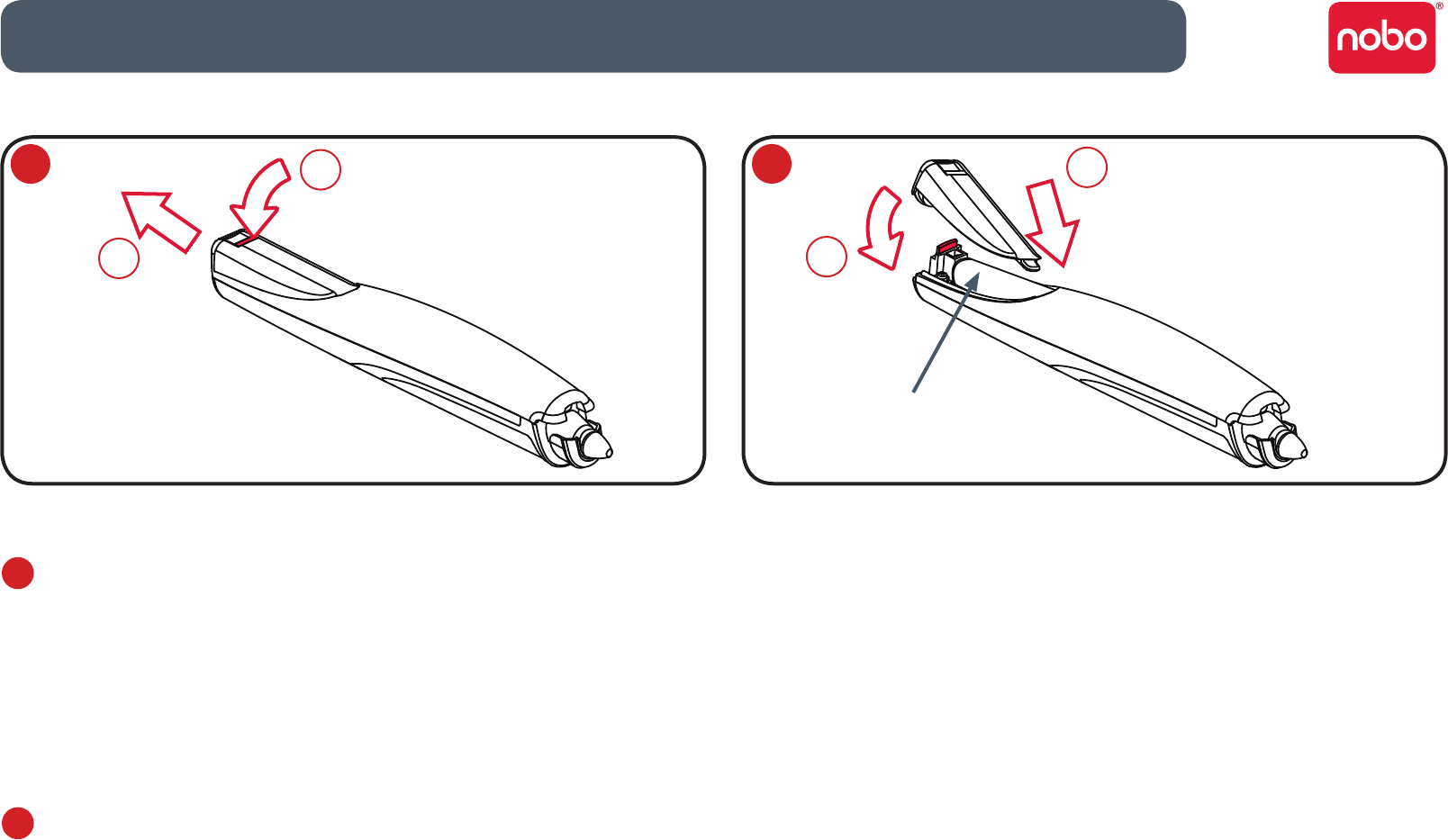 nobo®