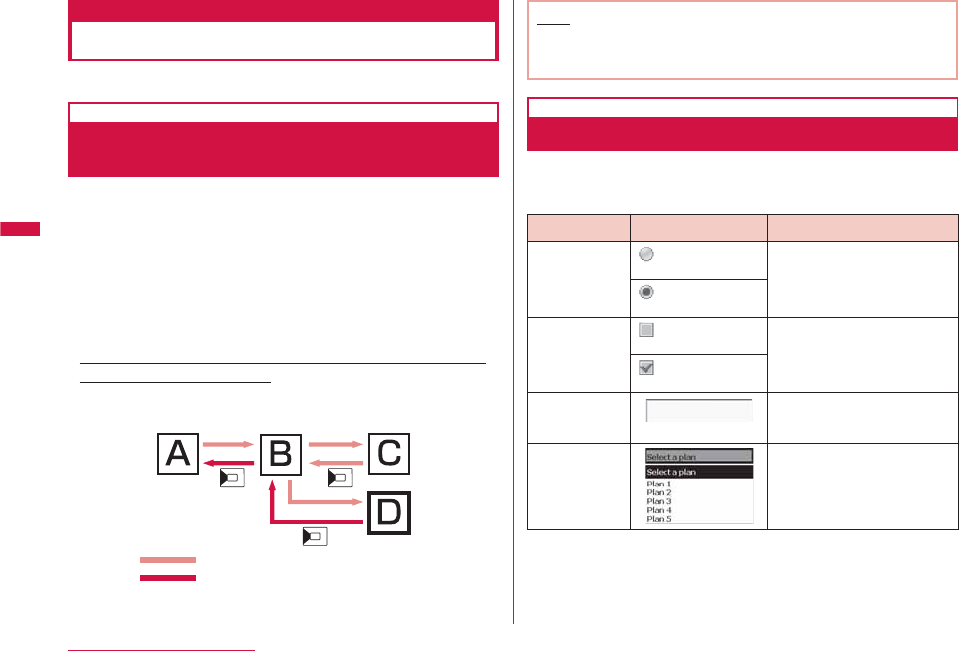 A

B

C

D

Select a plan
Select a plan
Plan 1
Plan 2
Plan 3
Plan 4
Plan 5