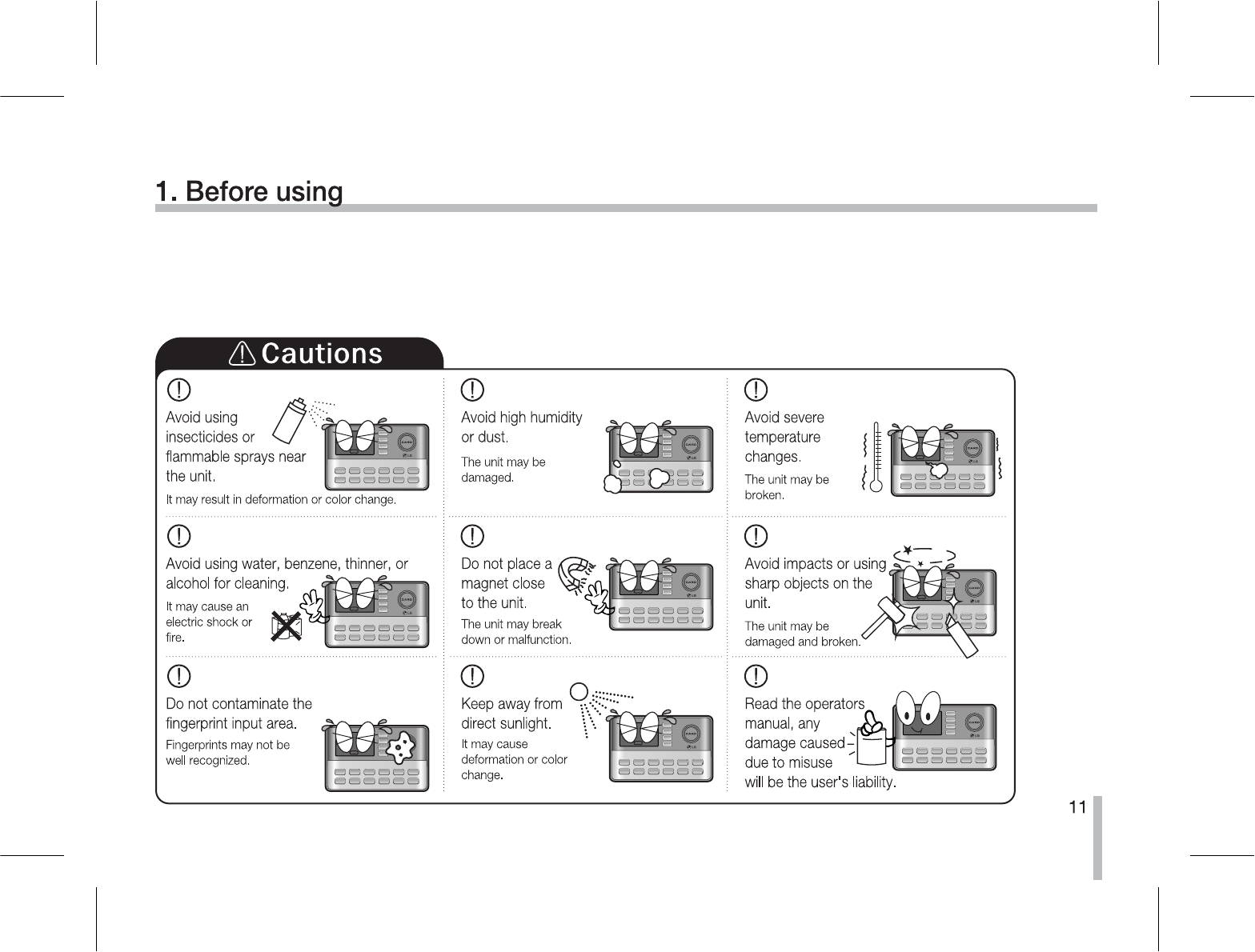 1. Before using

Cautions

Avoid using insecticides or flammable sprays near the unit.

It may result in deformation or color change.

Avoid high humidity or dust.

The unit may be damaged.

Avoid severe temperature changes.

The unit may be broken.

Avoid using water, benzene, thinner, or alcohol for cleaning.

It may cause an electric shock or fire.

Do not place a magnet close to the unit.

The unit may break down or malfunction.

Avoid impacts or using sharp objects on the unit.

The unit may be damaged and broken.

Do not contaminate the fingerprint input area.

Fingerprints may not be well recognized.

Keep away from direct sunlight.

It may cause deformation or color change.

Read the operators manual, any damage caused due to misuse will be the user's liability.

11