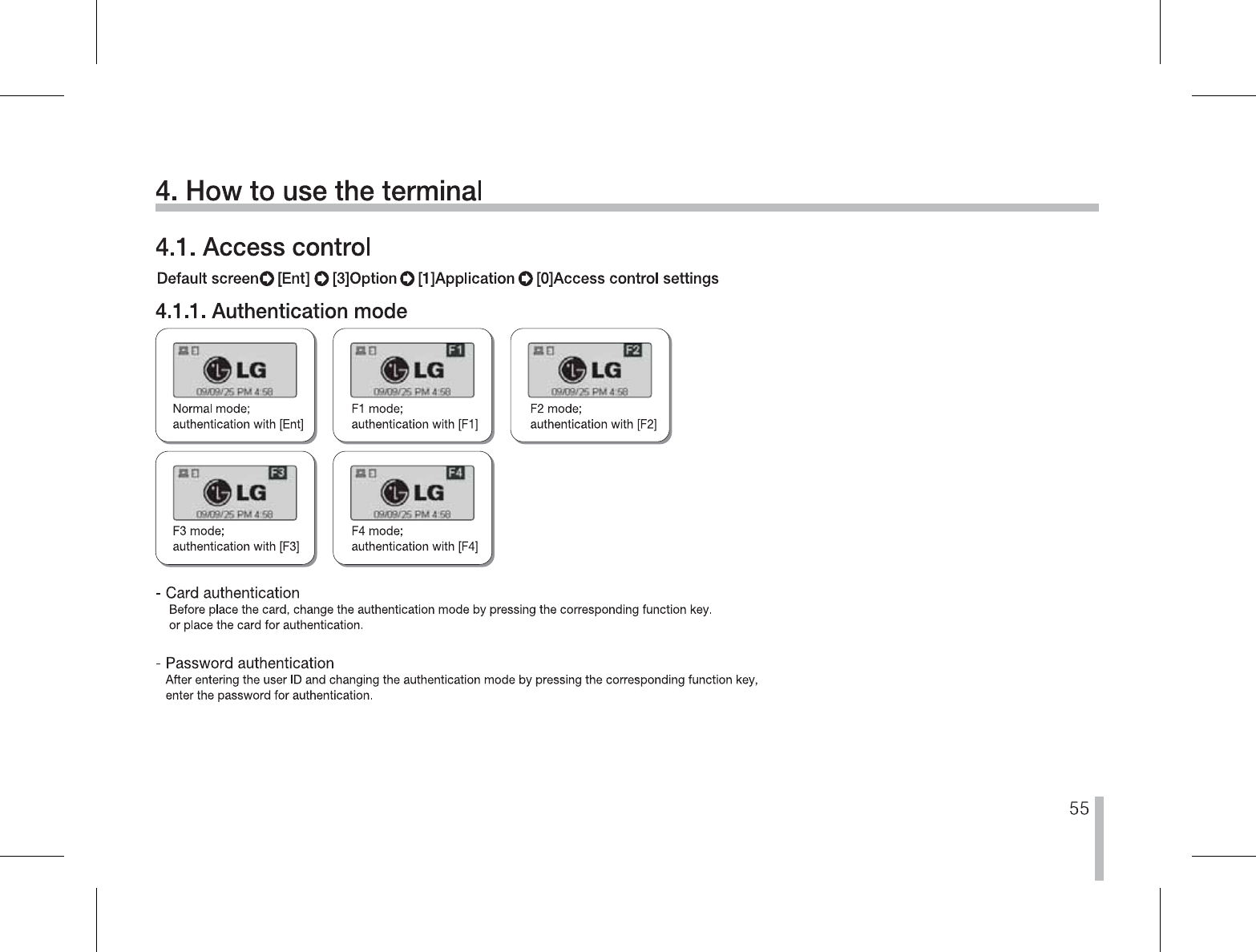 4. How to use the terminal

4.1. Access control

Default screen [Ent] [3]Option [1]Application [0]Access control settings

4.1.1. Authentication mode

LG
09/09/25 PM 4:58
Normal mode;
authentication with [Ent]

F1
LG
09/09/25 PM 4:58
F1 mode;
authentication with [F1]

F2
LG
09/09/25 PM 4:58
F2 mode;
authentication with [F2]

F3
LG
09/09/25 PM 4:58
F3 mode;
authentication with [F3]

F4
LG
09/09/25 PM 4:58
F4 mode;
authentication with [F4]

- Card authentication
Before place the card, change the authentication mode by pressing the corresponding function key. or place the card for authentication.

- Password authentication
After entering the user ID and changing the authentication mode by pressing the corresponding function key, enter the password for authentication.

55