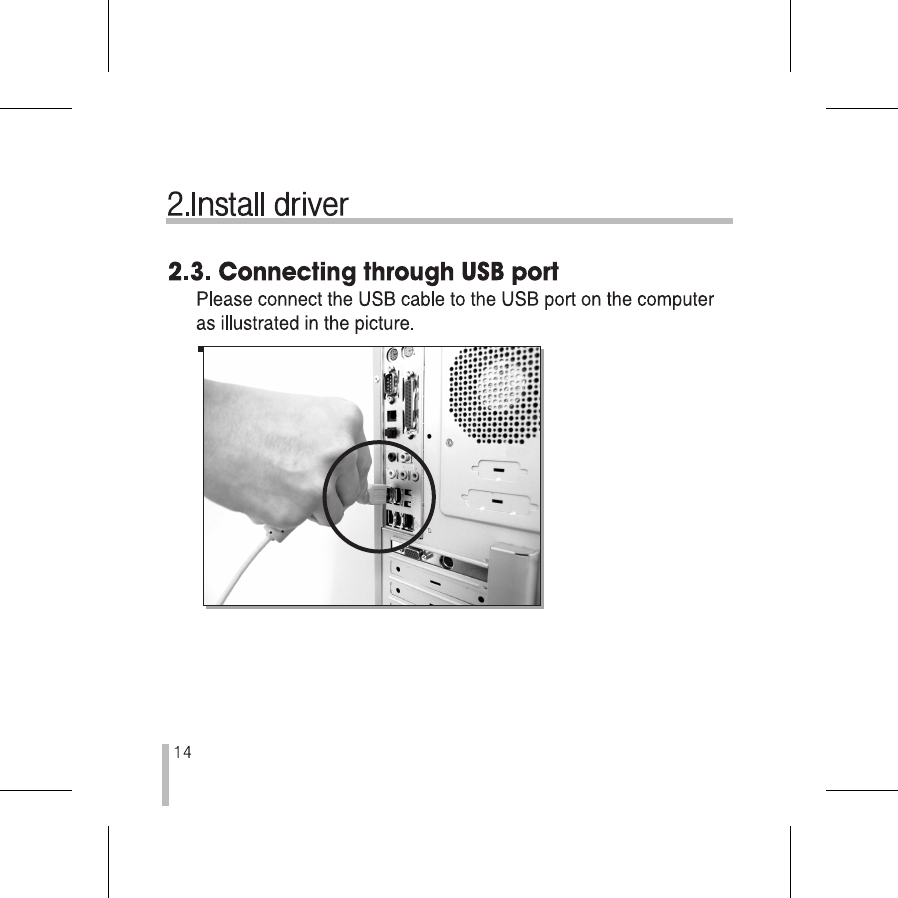 2.Install driver

2.3. Connecting through USB port

Please connect the USB cable to the USB port on the computer as illustrated in the picture.

14