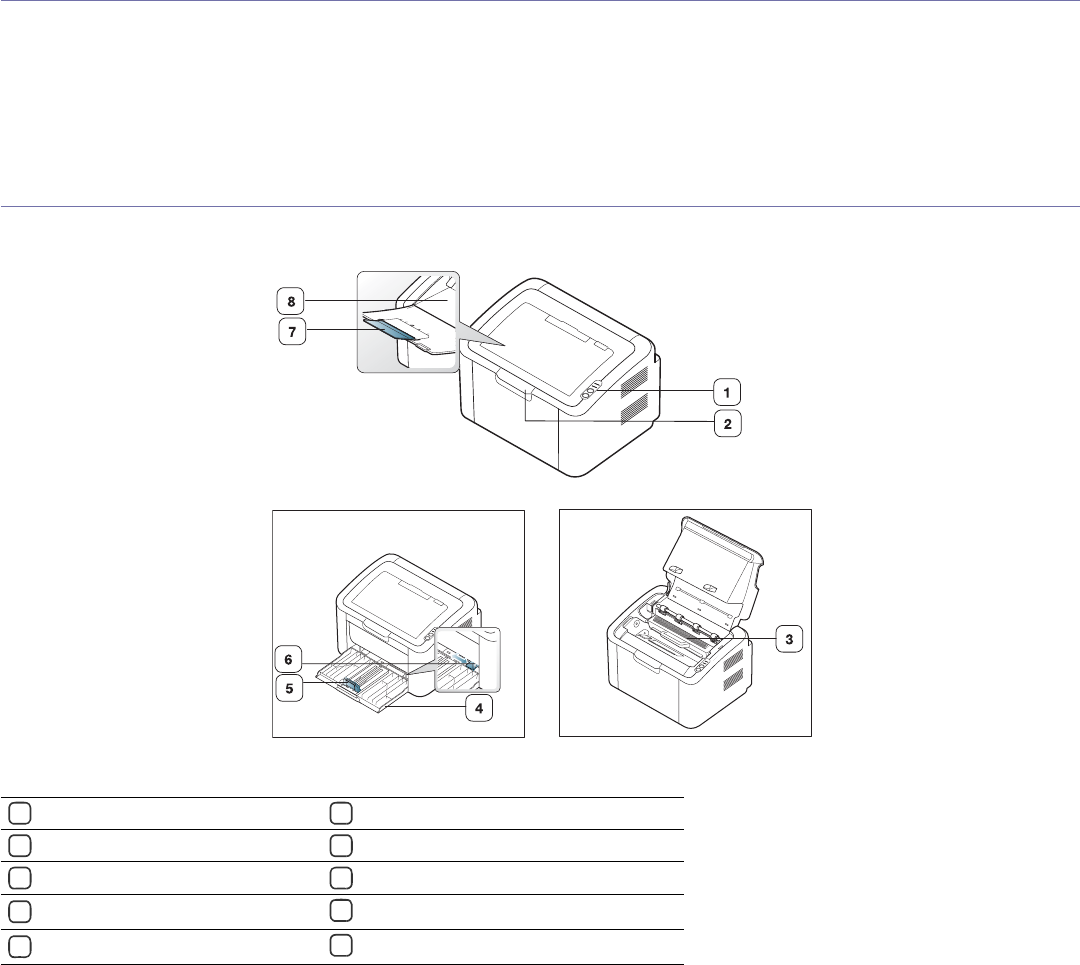 8
7
1
2
6
5
4
3