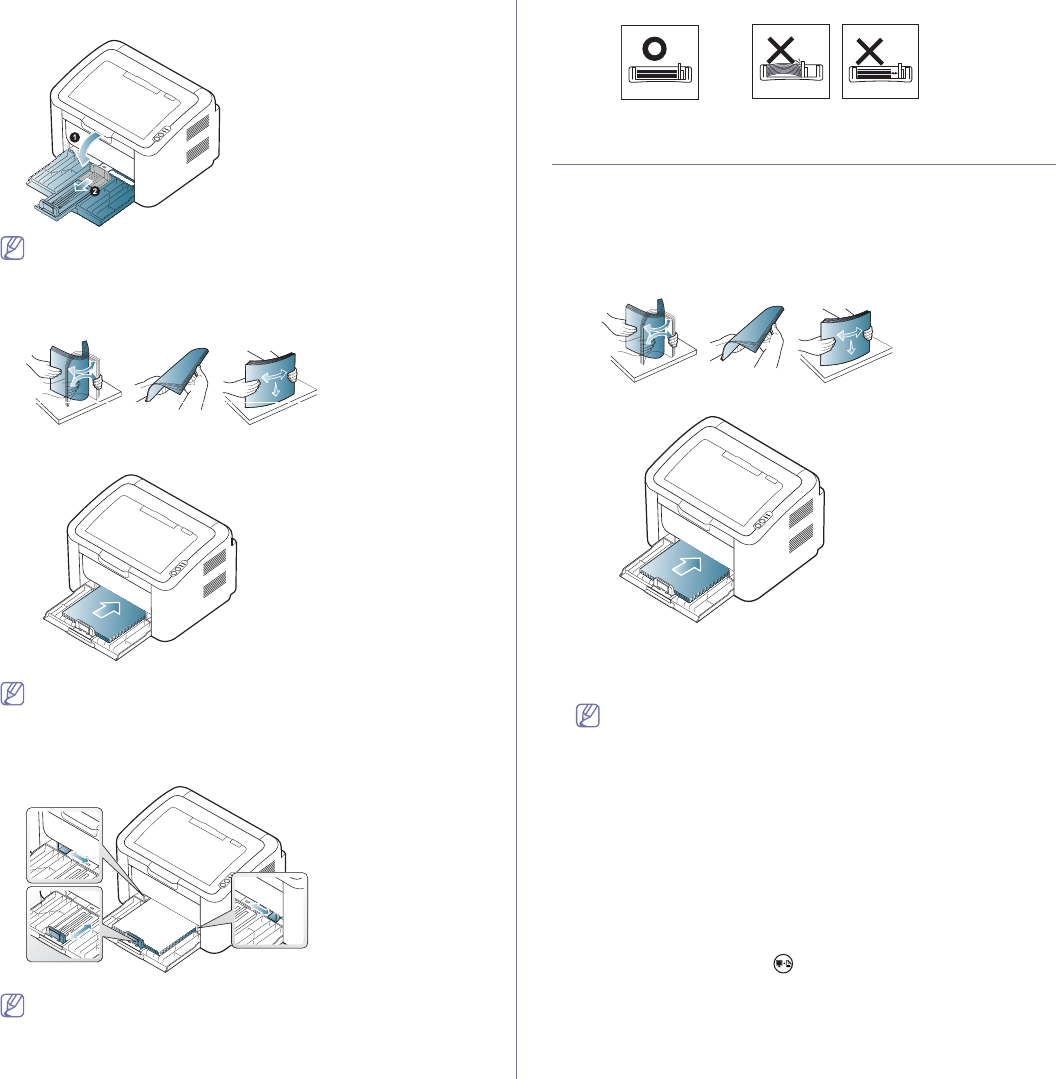 1
2